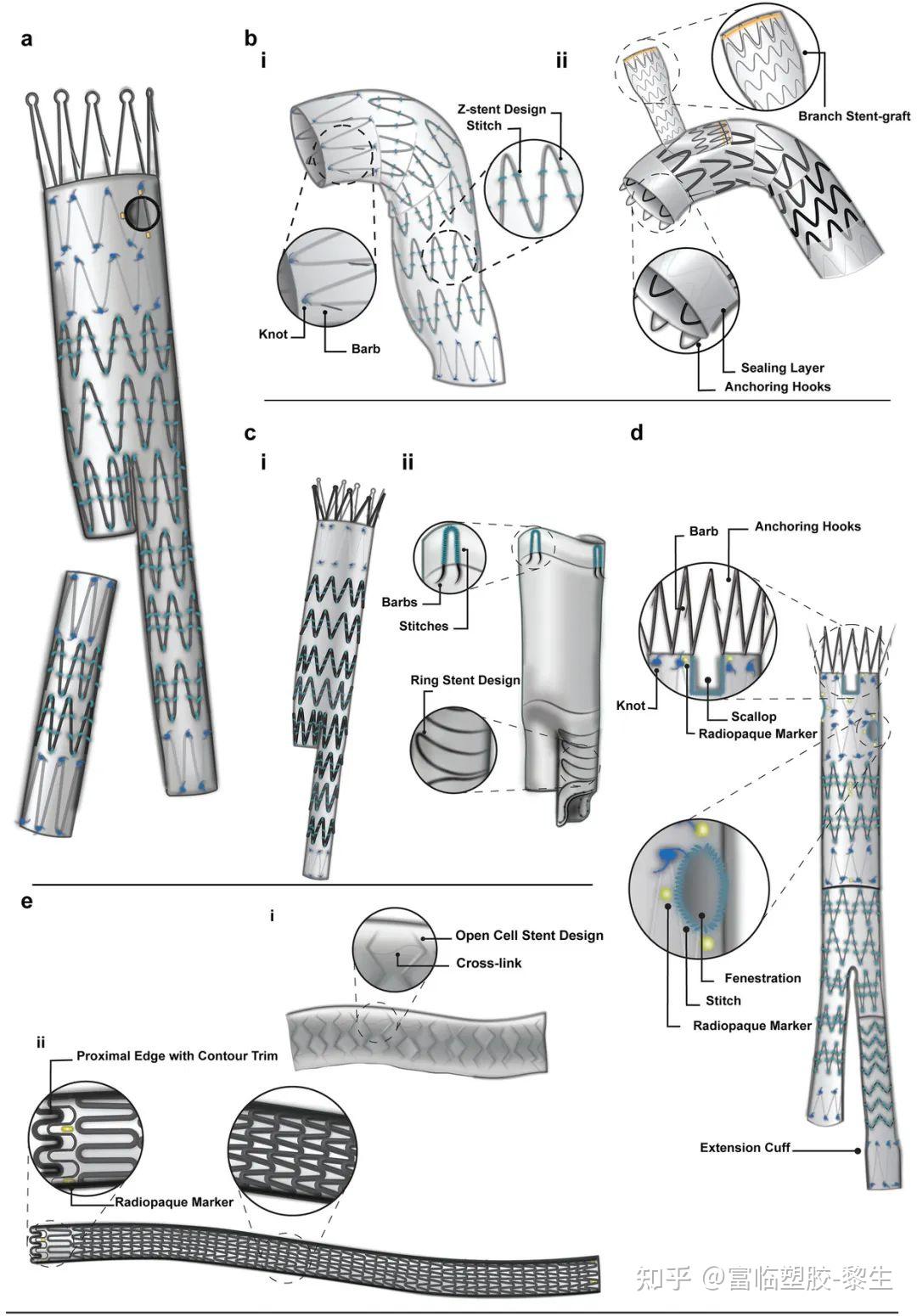 a

b

i

ii

Z-stent Design

Stitch

Knot

Barb

Branch Stent-graft

Sealing Layer

Anchoring Hooks

c

i

ii

Barbs

Stitches

Ring Stent Design

d

Barb

Anchoring Hooks

Knot

Scallop

Radiopaque Marker

Fenestration

Stitch

Radiopaque Marker

Extension Cuff

e

i

Open Cell Stent Design

Cross-link

ii

Proximal Edge with Contour Trim

Radiopaque Marker

知乎 @富临塑胶-黎生