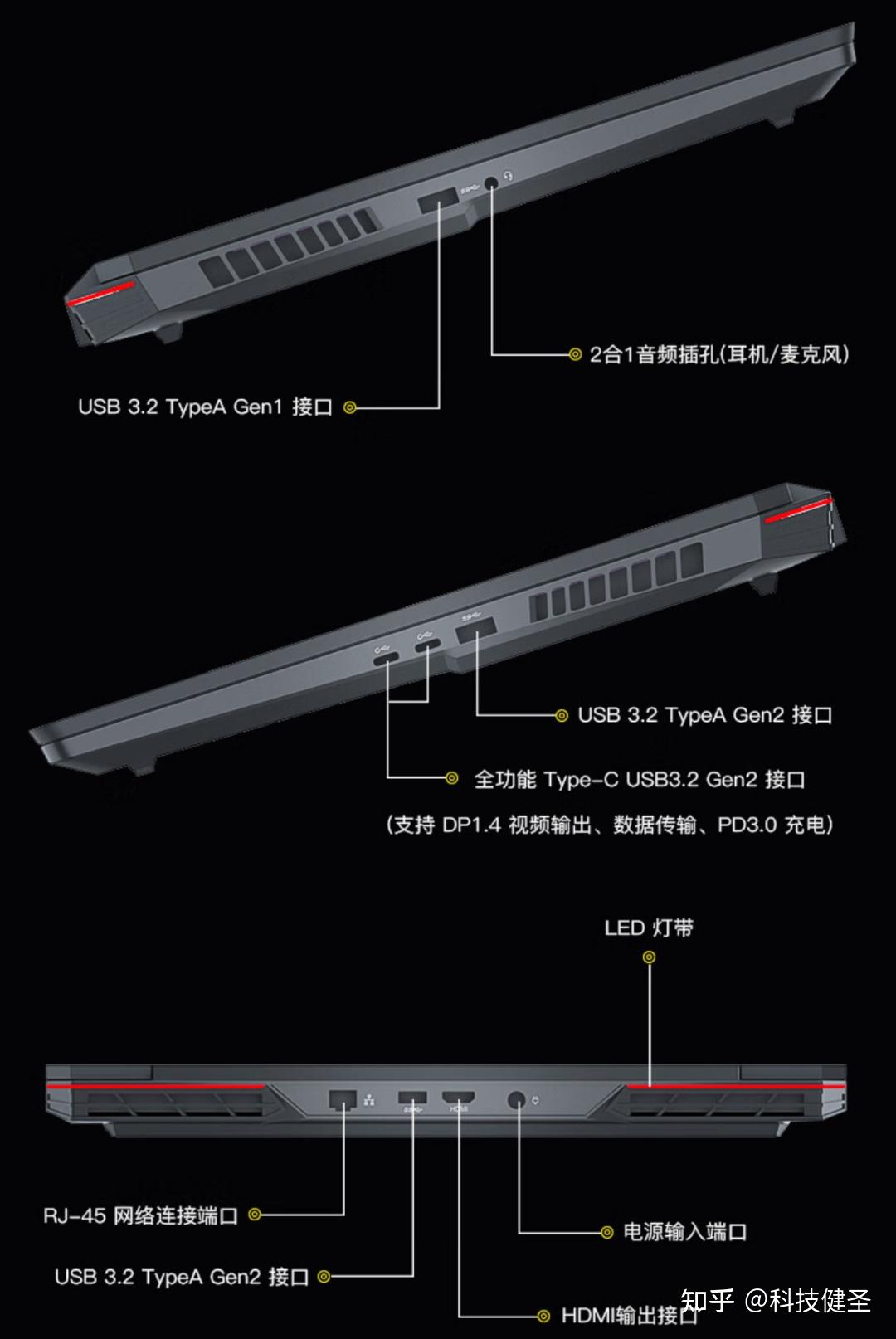 2合1音频插孔(耳机/麦克风)

USB 3.2 TypeA Gen1 接口

USB 3.2 TypeA Gen2 接口

全功能 Type-C USB3.2 Gen2 接口

(支持 DP1.4 视频输出、数据传输、PD3.0 充电)

LED 灯带

HDMI

RJ-45 网络连接端口

电源输入端口

USB 3.2 TypeA Gen2 接口

HDMI输出接口

知乎 @科技健圣