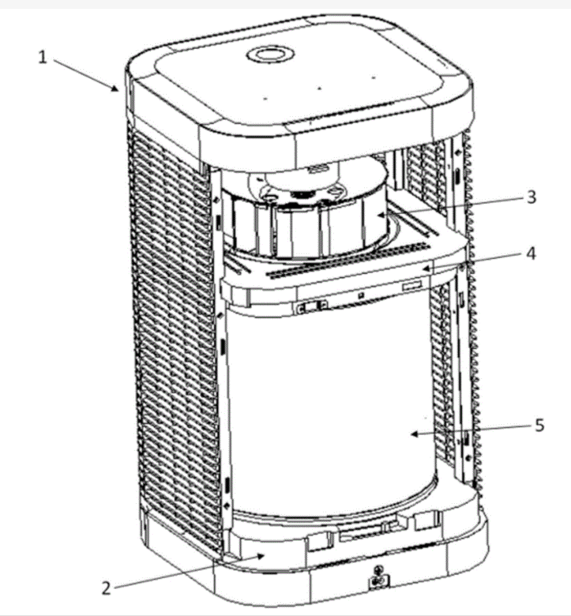 1
3
4
5
2