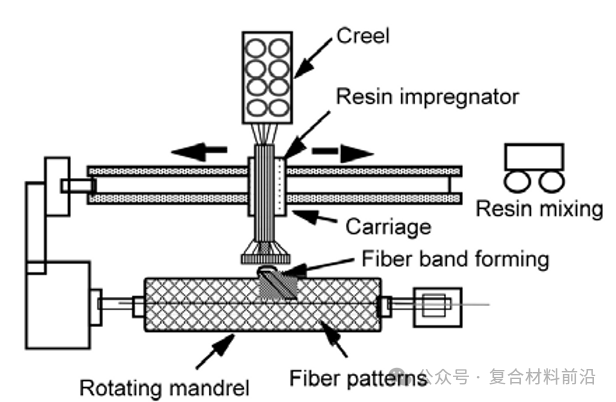 Creel

Resin impregnator

Resin mixing

Carriage

Fiber band forming

Rotating mandrel

Fiber patterns

公众号 · 复合材料前沿