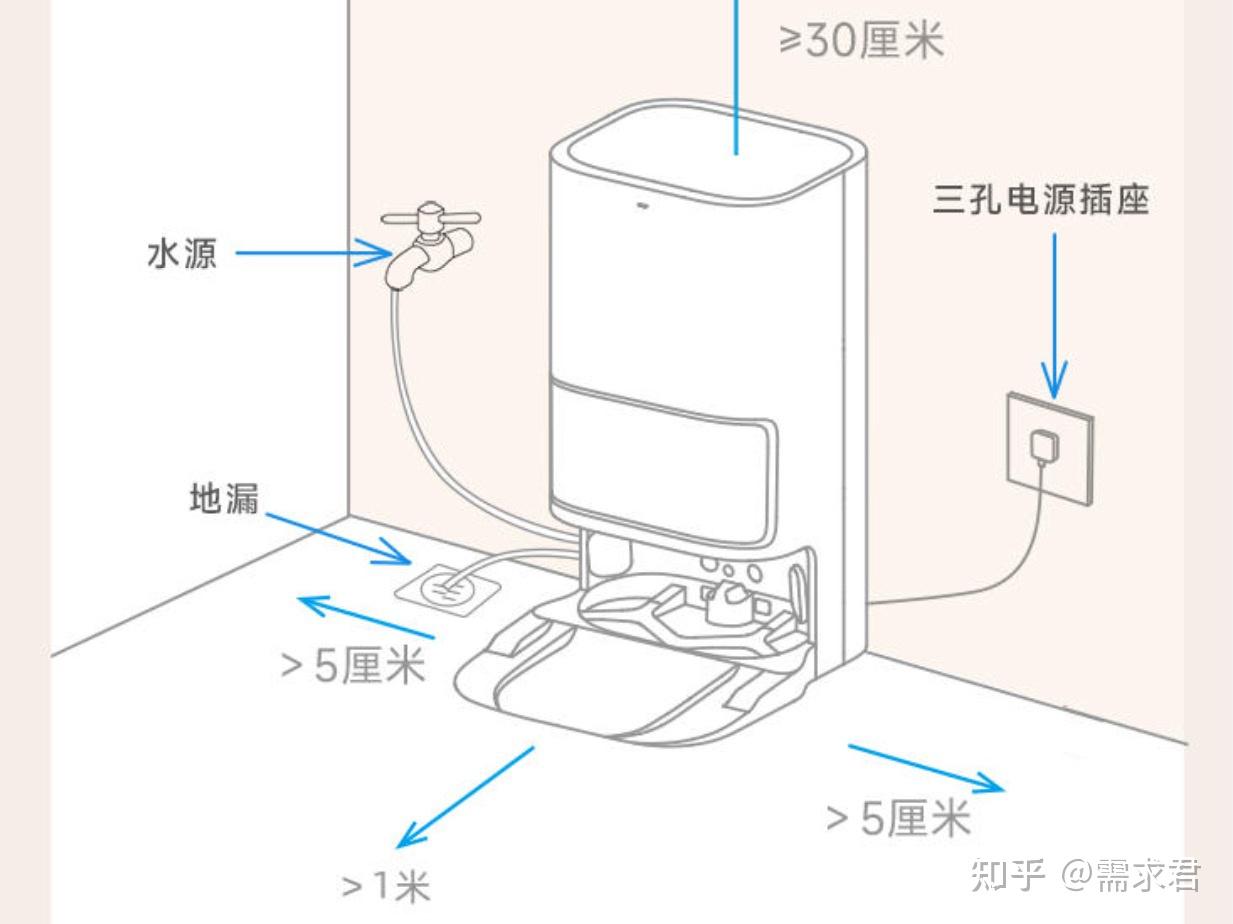 ≥30厘米

三孔电源插座

水源

地漏

> 5厘米

> 5厘米

> 1米

知乎 @需求君