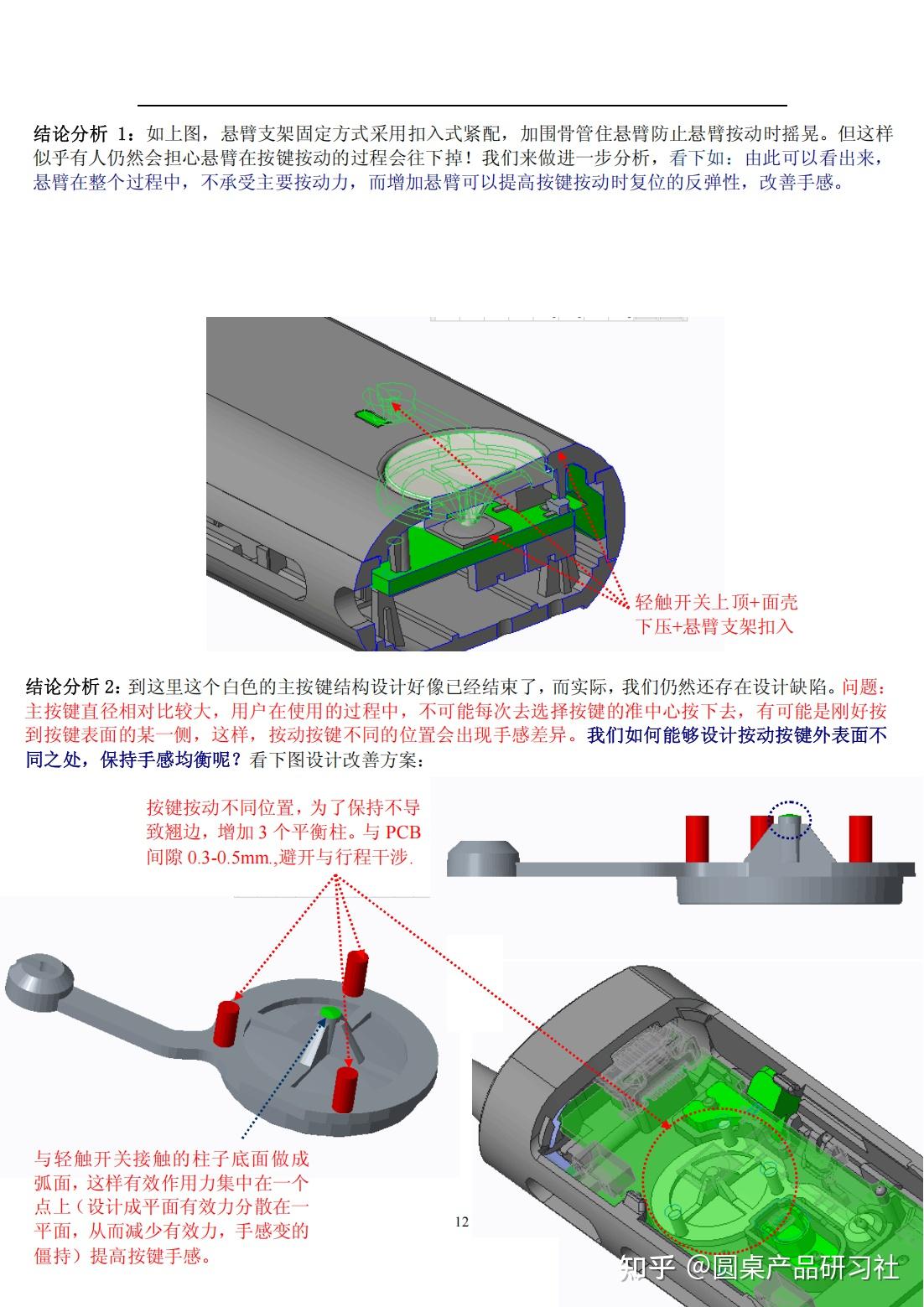 结论分析 1：如上图，悬臂支架固定方式采用扣入式紧配，加围骨管住悬臂防止悬臂按动时摇晃。但这样似乎有人仍然会担心悬臂在按键按动的过程会往下掉！我们来做进一步分析，看下如：由此可以看出来，悬臂在整个过程中，不承受主要按动力，而增加悬臂可以提高按键按动时复位的反弹性，改善手感。

轻触开关上顶+面壳下压+悬臂支架扣入

结论分析 2：到这里这个白色的主按键结构设计好像已经结束了，而实际，我们仍然还存在设计缺陷。问题：主按键直径相对比较大，用户在使用的过程中，不可能每次去选择按键的准中心按下去，有可能是刚好按到按键表面的某一侧，这样，按动按键不同的位置会出现手感差异。我们如何能够设计按动按键外表面不同之处，保持手感均衡呢？看下图设计改善方案：

按键按动不同位置，为了保持不导致翘边，增加 3 个平衡柱。与 PCB 间隙 0.3-0.5mm.,避开与行程干涉.

与轻触开关接触的柱子底面做成弧面，这样有效作用力集中在一个点上（设计成平面有效力分散在一平面，从而减少有效力，手感变的僵持）提高按键手感。

12

知乎 @圆桌产品研习社