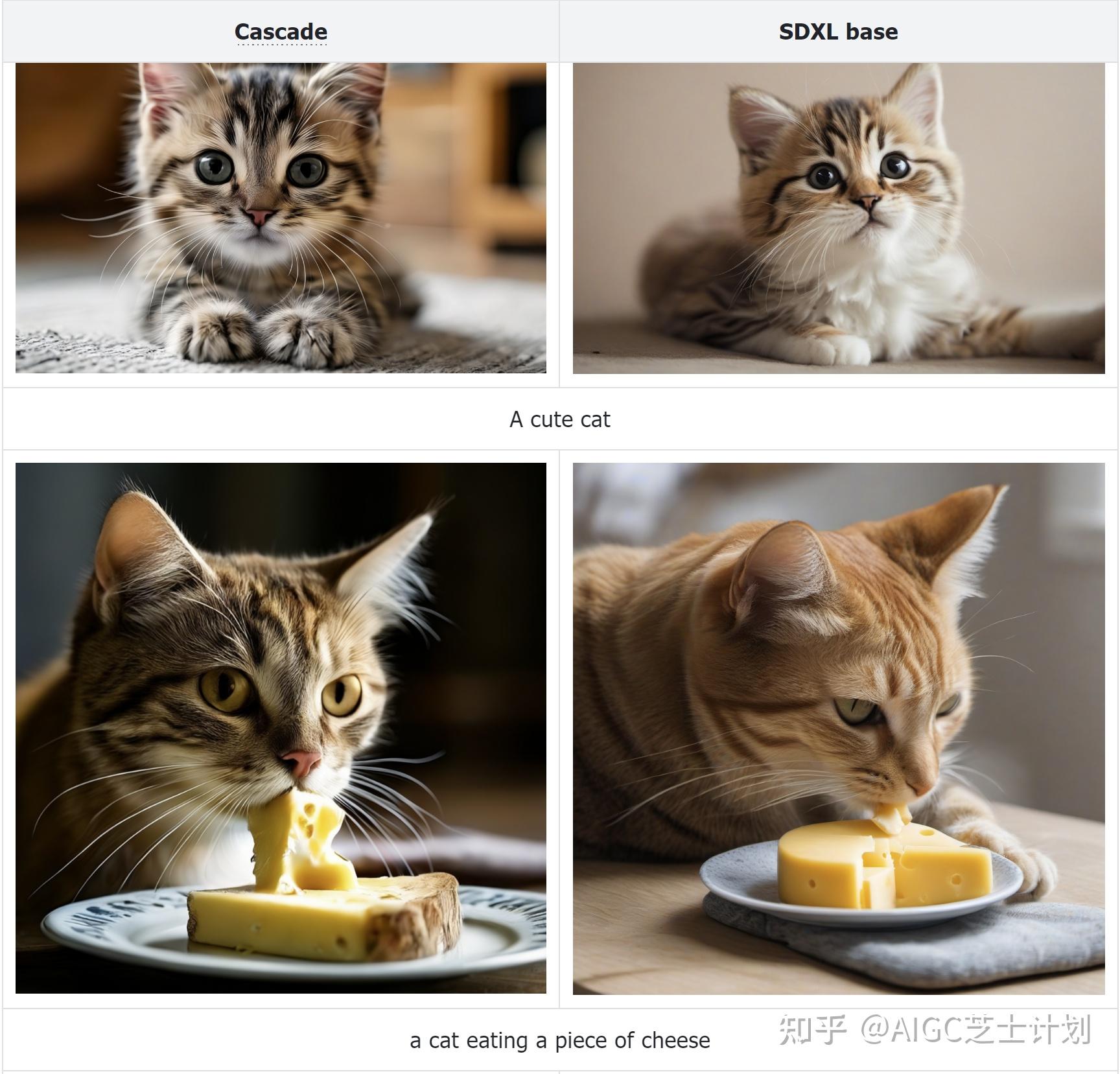 | Cascade | SDXL base |
|---|---|
| | |
| A cute cat | |
| | |
| a cat eating a piece of cheese | |

知乎 @AIGC芝士计划