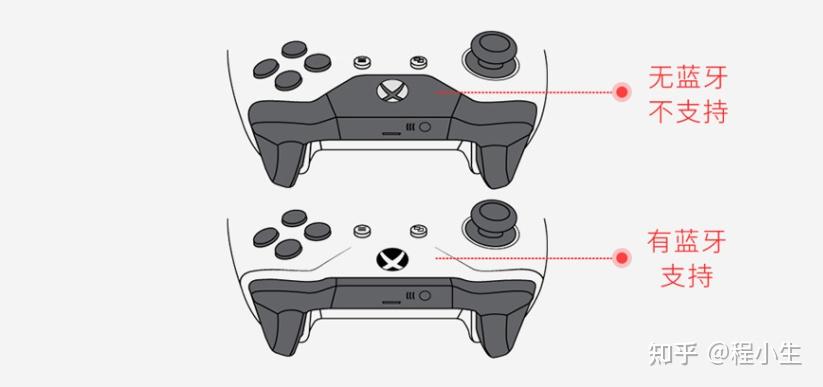 无蓝牙
不支持

有蓝牙
支持

知乎 @程小生