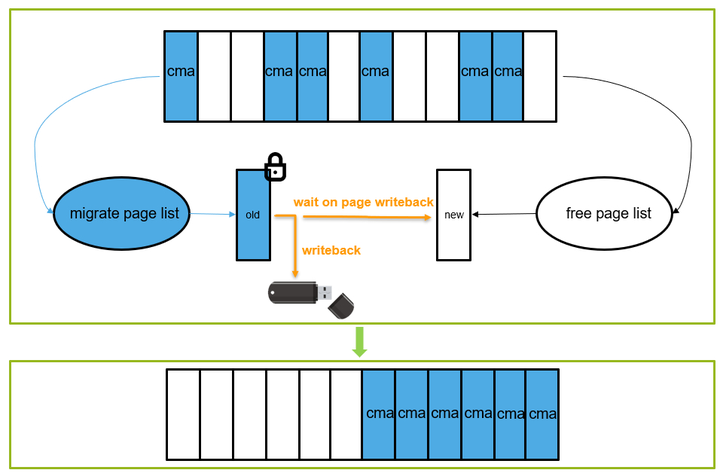 cma cma cma cma cma cma

migrate page list

old

wait on page writeback

writeback

new

free page list

cma cma cma cma cma cma