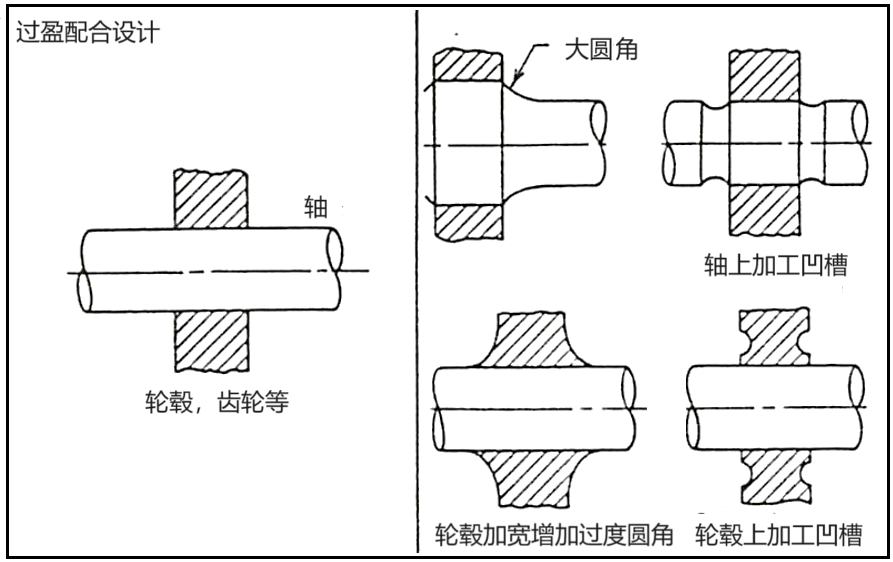 过盈配合设计

轴

轮毂，齿轮等

大圆角

轴上加工凹槽

轮毂加宽增加过度圆角

轮毂上加工凹槽