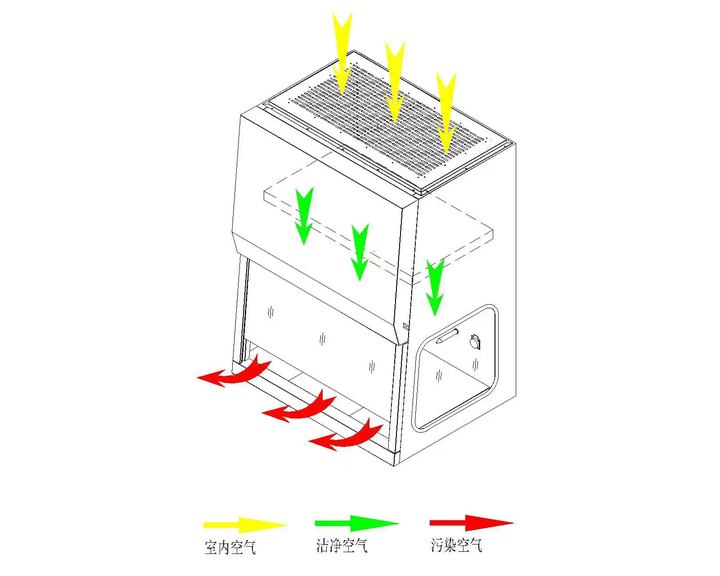 室内空气

洁净空气

污染空气