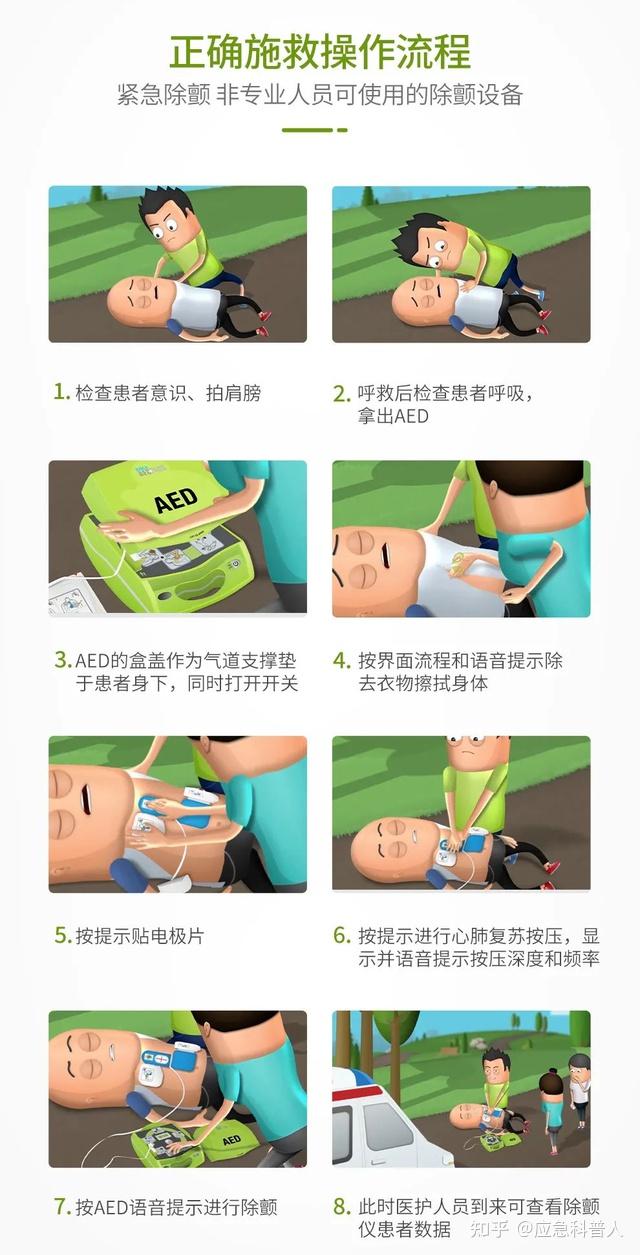 正确施救操作流程
紧急除颤 非专业人员可使用的除颤设备

1. 检查患者意识、拍肩膀

2. 呼救后检查患者呼吸，拿出AED

AED

3. AED的盒盖作为气道支撑垫于患者身下，同时打开开关

4. 按界面流程和语音提示除去衣物擦拭身体

5. 按提示贴电极片

6. 按提示进行心肺复苏按压，显示并语音提示按压深度和频率

AED

7. 按AED语音提示进行除颤

8. 此时医护人员到来可查看除颤仪患者数据

知乎 @应急科普人