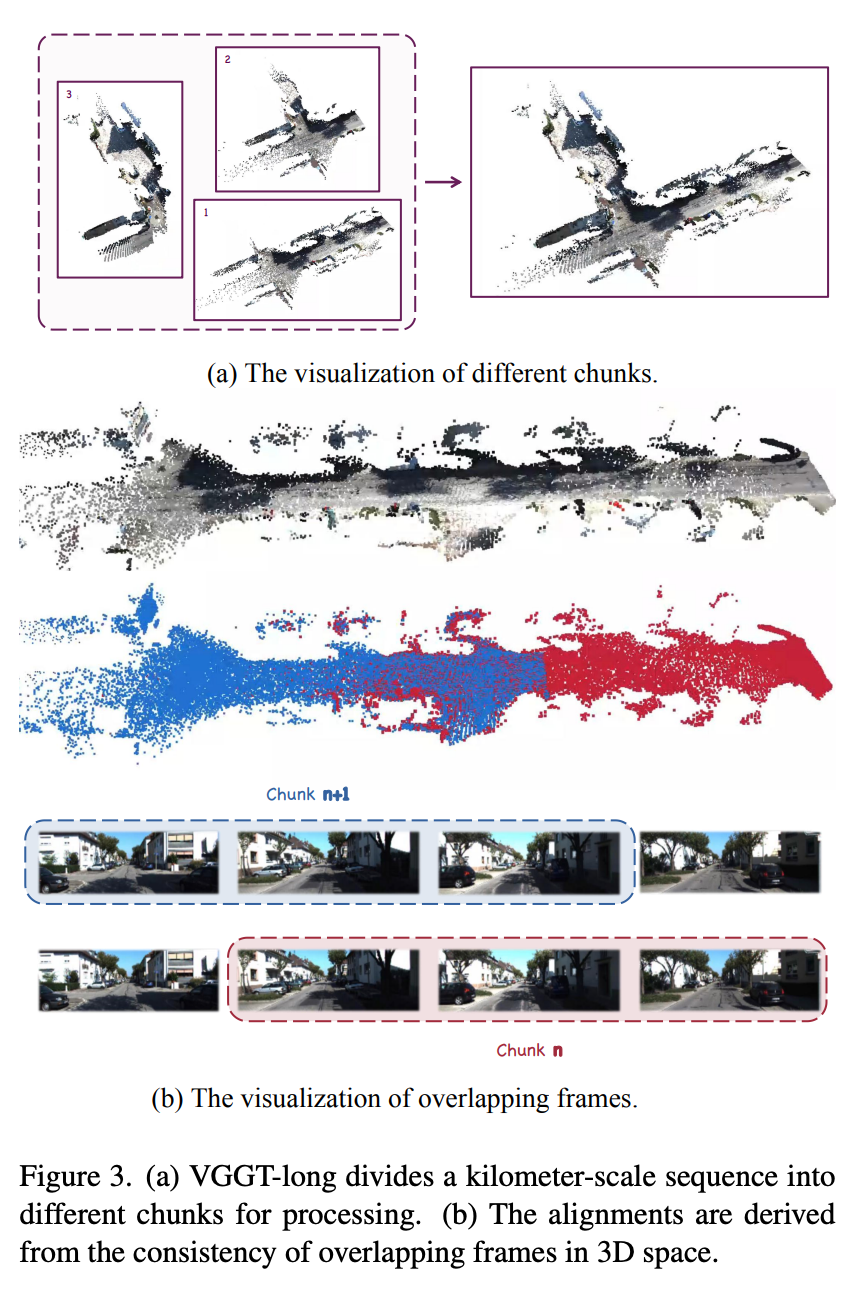 3

2

1

(a) The visualization of different chunks.

Chunk n+1

Chunk n

(b) The visualization of overlapping frames.

Figure 3. (a) VGGT-long divides a kilometer-scale sequence into different chunks for processing. (b) The alignments are derived from the consistency of overlapping frames in 3D space.