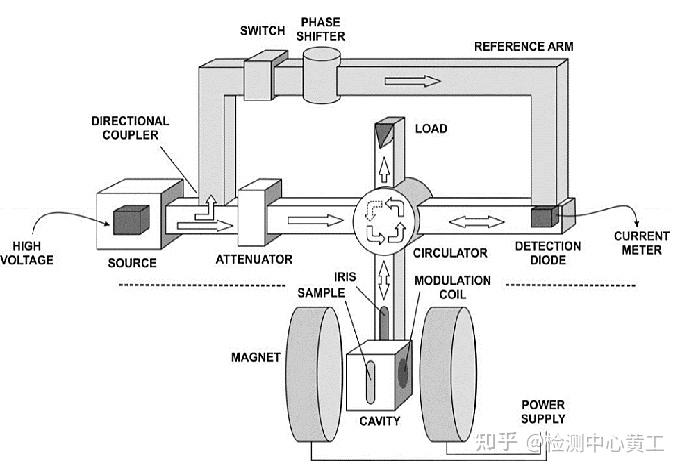 SWITCH
PHASE SHIFTER
REFERENCE ARM
DIRECTIONAL COUPLER
LOAD
HIGH VOLTAGE
SOURCE
ATTENUATOR
CIRCULATOR
DETECTION DIODE
CURRENT METER
IRIS
SAMPLE
MODULATION COIL
MAGNET
CAVITY
POWER SUPPLY
知乎 @检测中心黄工