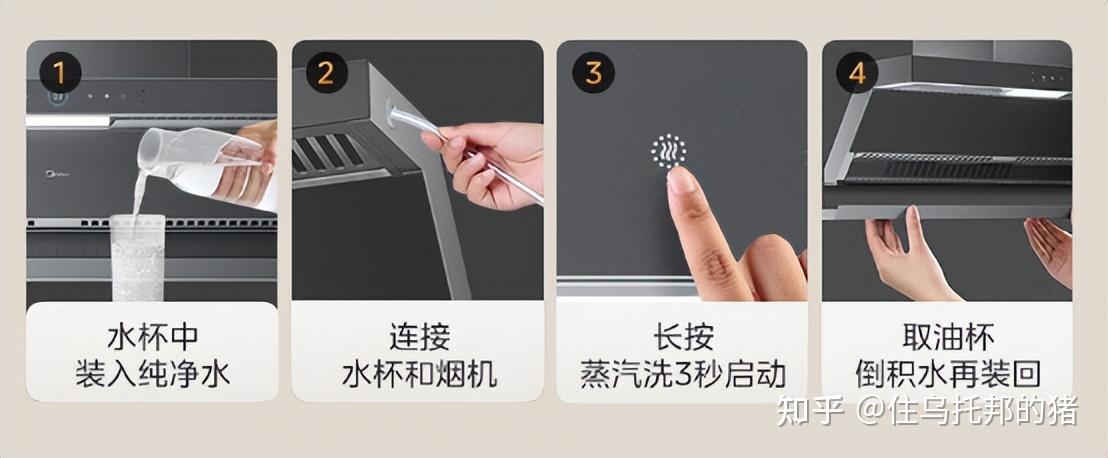 1
水杯中
装入纯净水

2
连接
水杯和烟机

3
长按
蒸汽洗3秒启动

4
取油杯
倒积水再装回

知乎 @住乌托邦的猪