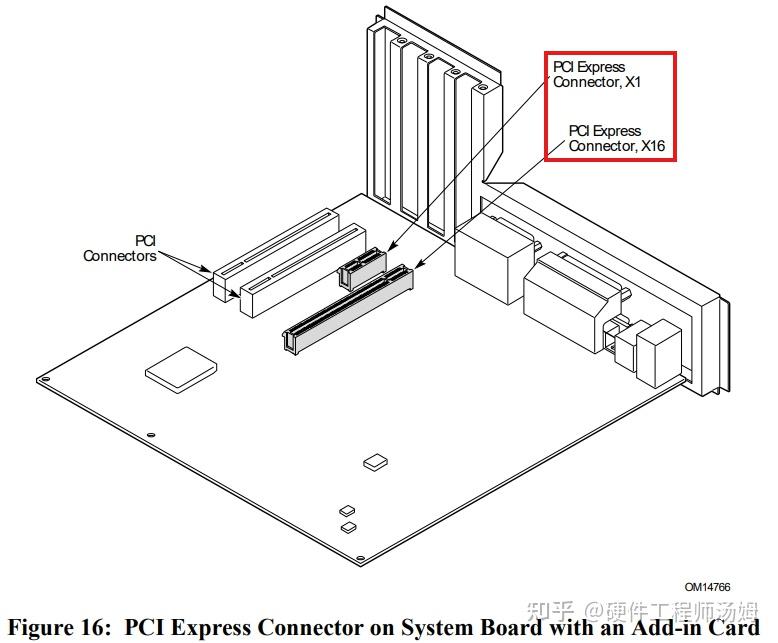 PCI Express Connector, X1

PCI Express Connector, X16

PCI Connectors

OM14766

知乎 @硬件工程师汤姆

Figure 16: PCI Express Connector on System Board with an Add-in Card