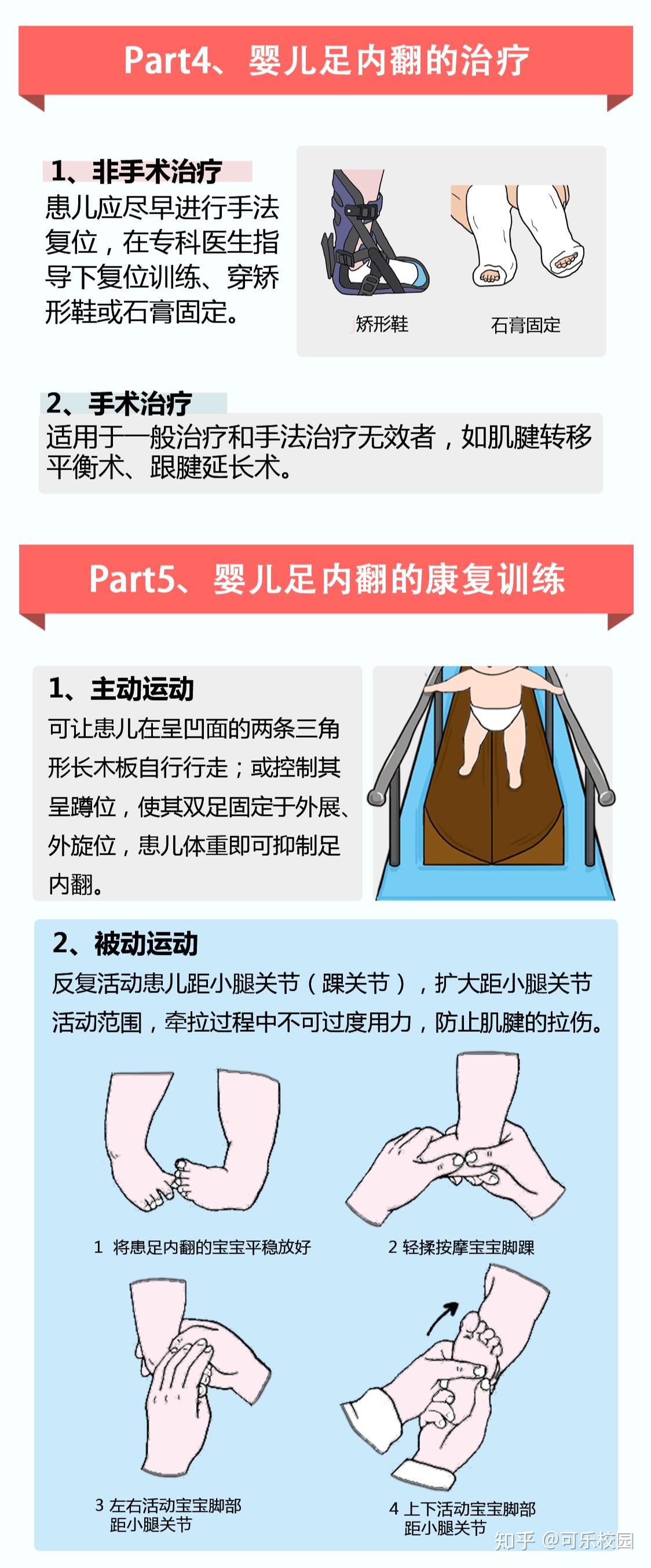 Part4、婴儿足内翻的治疗

1、非手术治疗
患儿应尽早进行手法复位，在专科医生指导下复位训练、穿矫形鞋或石膏固定。

矫形鞋

石膏固定

2、手术治疗
适用于一般治疗和手法治疗无效者，如肌腱转移平衡术、跟腱延长术。

Part5、婴儿足内翻的康复训练

1、主动运动
可让患儿在呈凹面的两条三角形长木板自行行走；或控制其呈蹲位，使其双足固定于外展、外旋位，患儿体重即可抑制足内翻。

2、被动运动
反复活动患儿距小腿关节（踝关节），扩大距小腿关节活动范围，牵拉过程中不可过度用力，防止肌腱的拉伤。

1 将患足内翻的宝宝平稳放好

2 轻揉按摩宝宝脚踝

3 左右活动宝宝脚部距小腿关节

4 上下活动宝宝脚部距小腿关节

知乎 @可乐校园