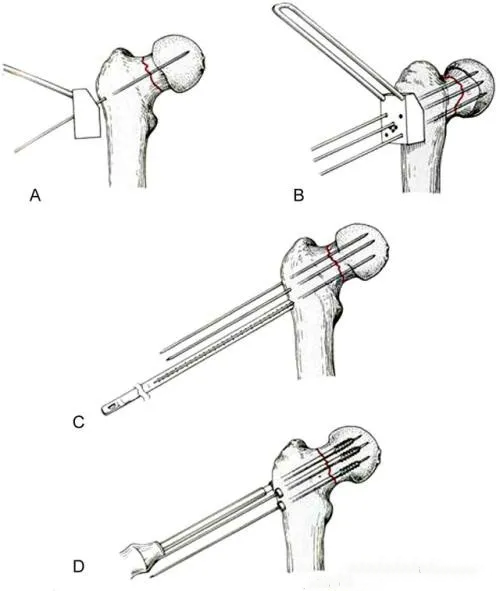 A

B

C

D