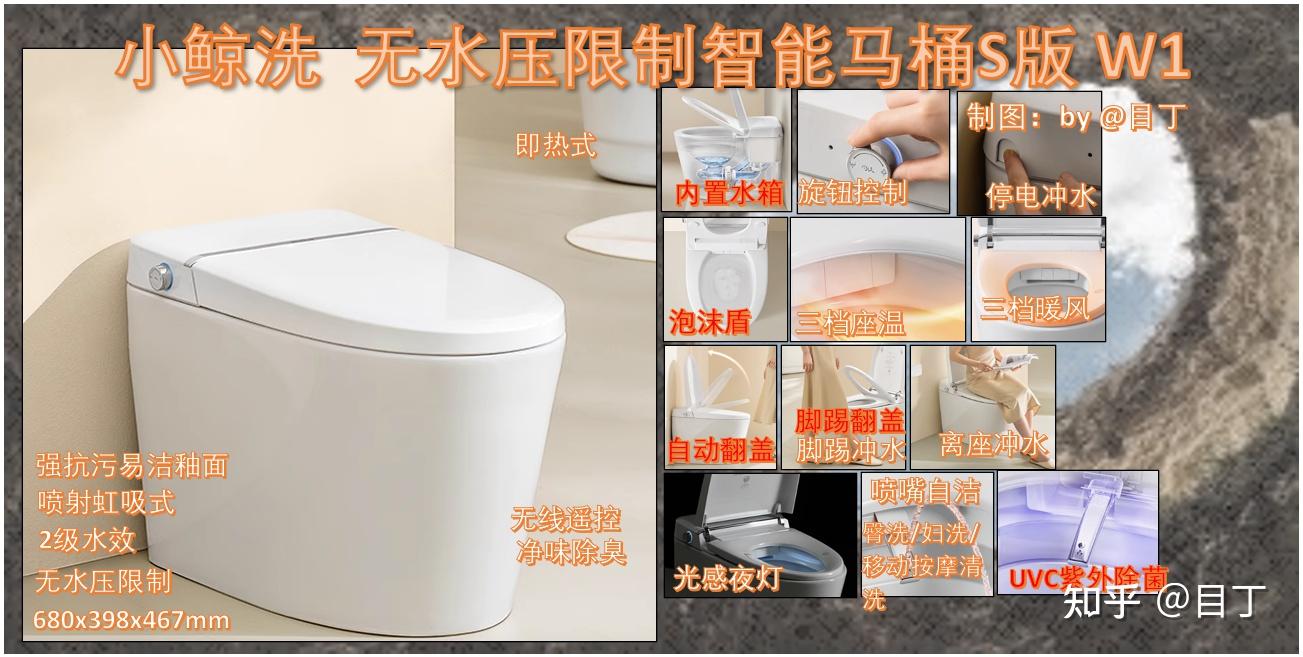 小鲸洗 无水压限制智能马桶S版 W1

即热式

强抗污易洁釉面
喷射虹吸式
2级水效
无水压限制
680x398x467mm

无线遥控
净味除臭

内置水箱
旋钮控制
制图：by @目丁
停电冲水
泡沫盾
三档座温
三档暖风
自动翻盖
脚踢翻盖
脚踢冲水
离座冲水
光感夜灯
喷嘴自洁
臀洗/妇洗/移动按摩清洗
UVC紫外除菌

知乎 @目丁