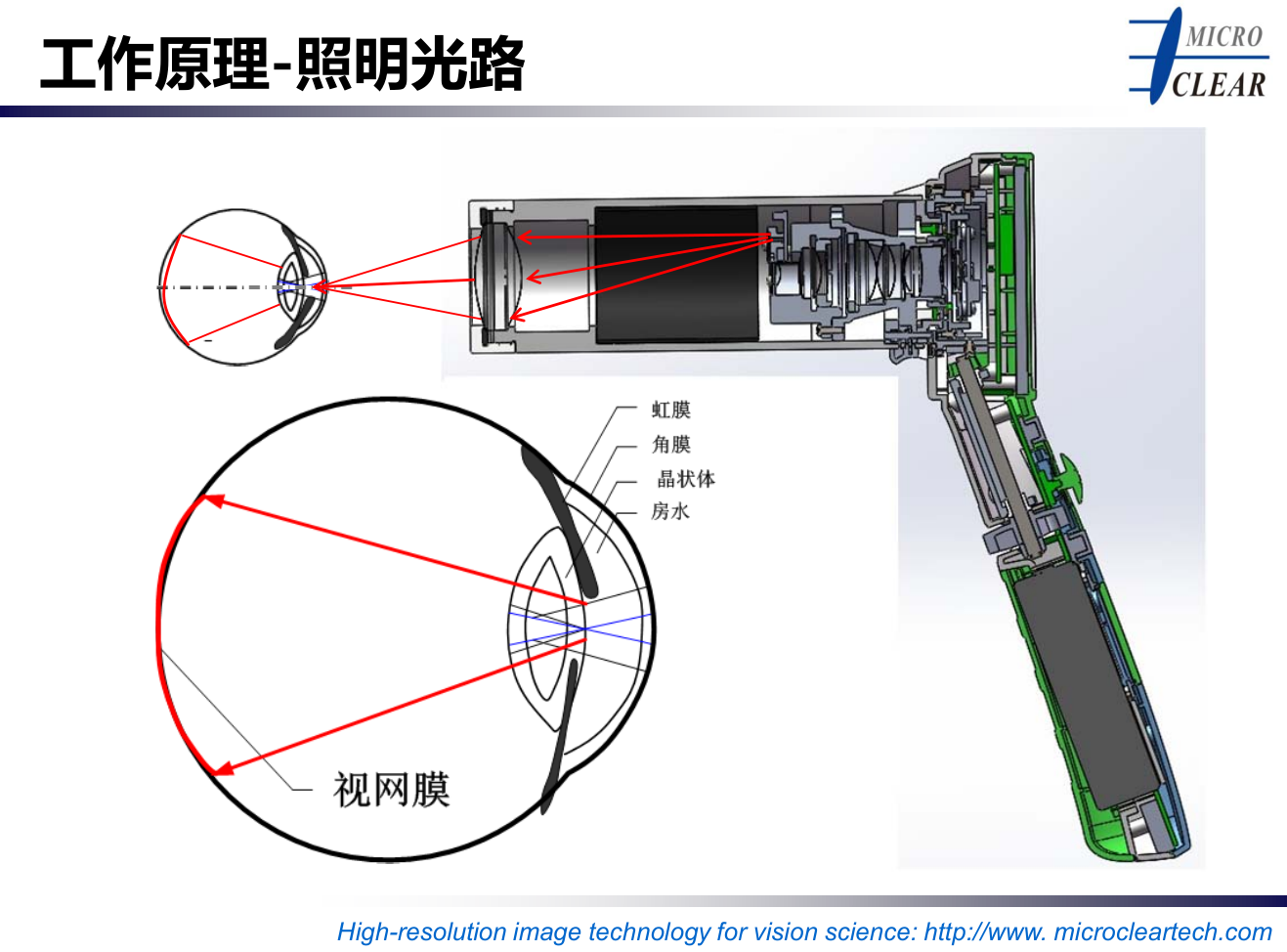 工作原理-照明光路

MICRO
CLEAR

虹膜
角膜
晶状体
房水
视网膜

High-resolution image technology for vision science: http://www. microcleartech.com