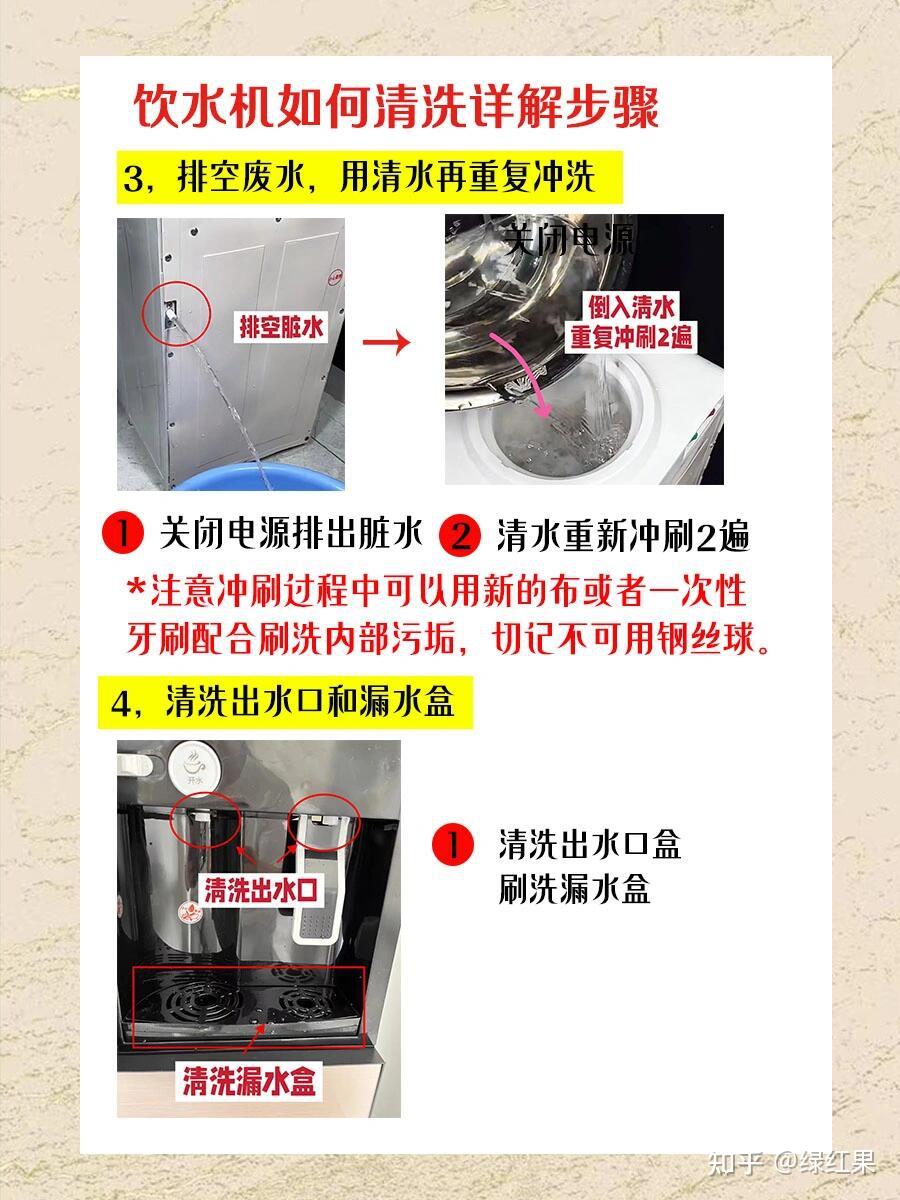 饮水机如何清洗详解步骤

3，排空废水，用清水再重复冲洗

排空脏水

关闭电源

倒入清水
重复冲刷2遍

1 关闭电源排出脏水 2 清水重新冲刷2遍

*注意冲刷过程中可以用新的布或者一次性牙刷配合刷洗内部污垢，切记不可用钢丝球。

4，清洗出水口和漏水盒

开水

清洗出水口

清洗漏水盒

1 清洗出水口盒
刷洗漏水盒

知乎 @绿红果