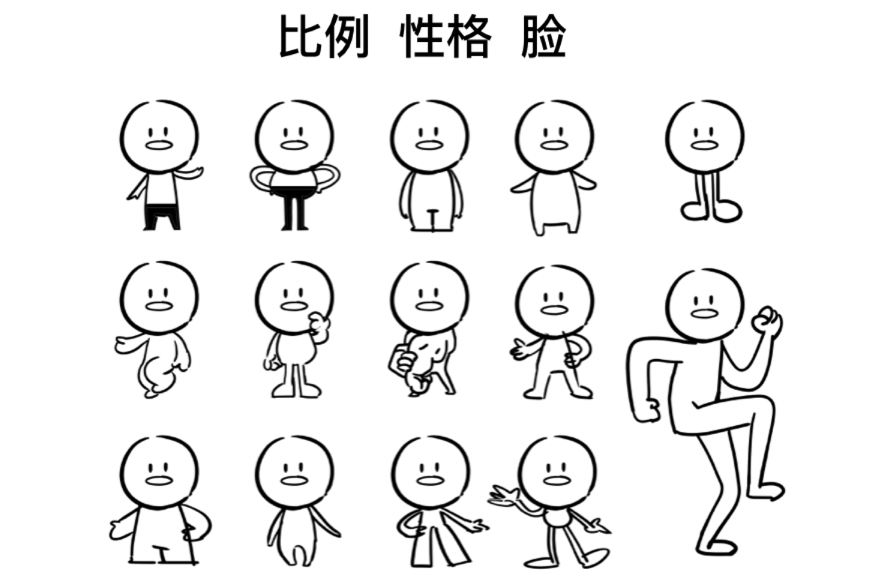 比例 性格 脸