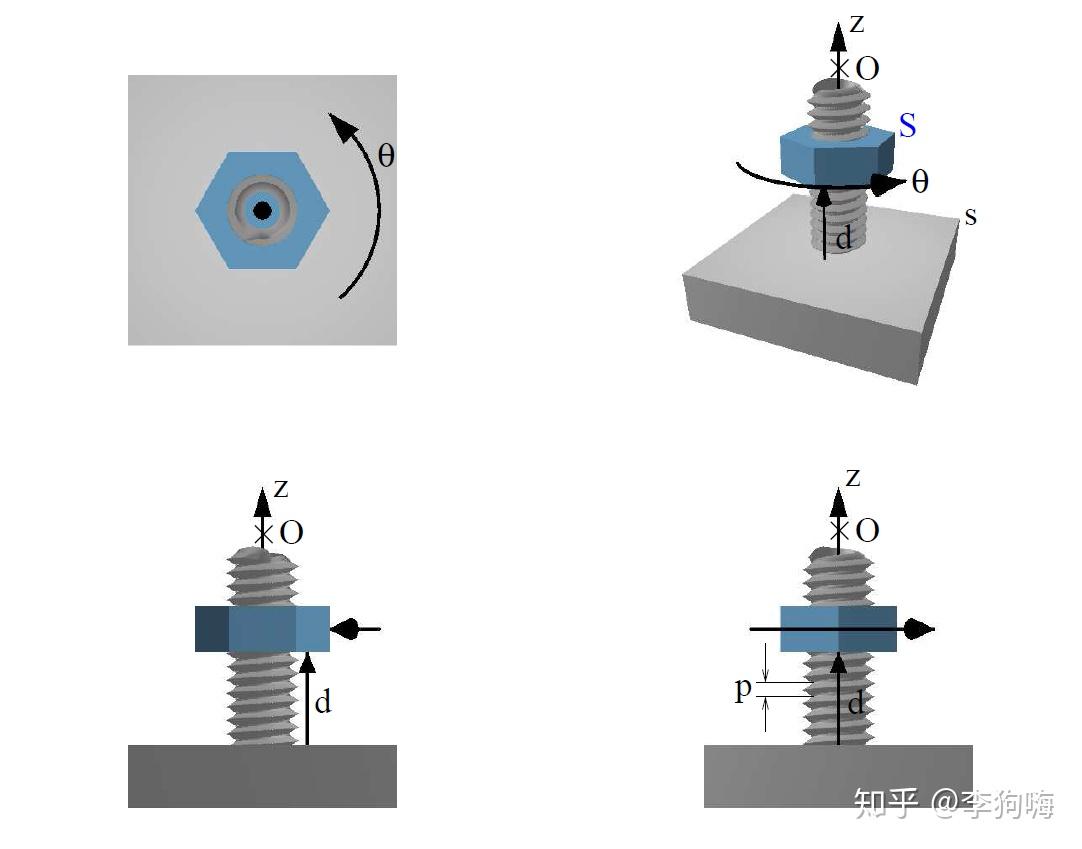 θ

z
O
S
θ
s
d

z
O
d

z
O
p
d

知乎 @李狗嗨