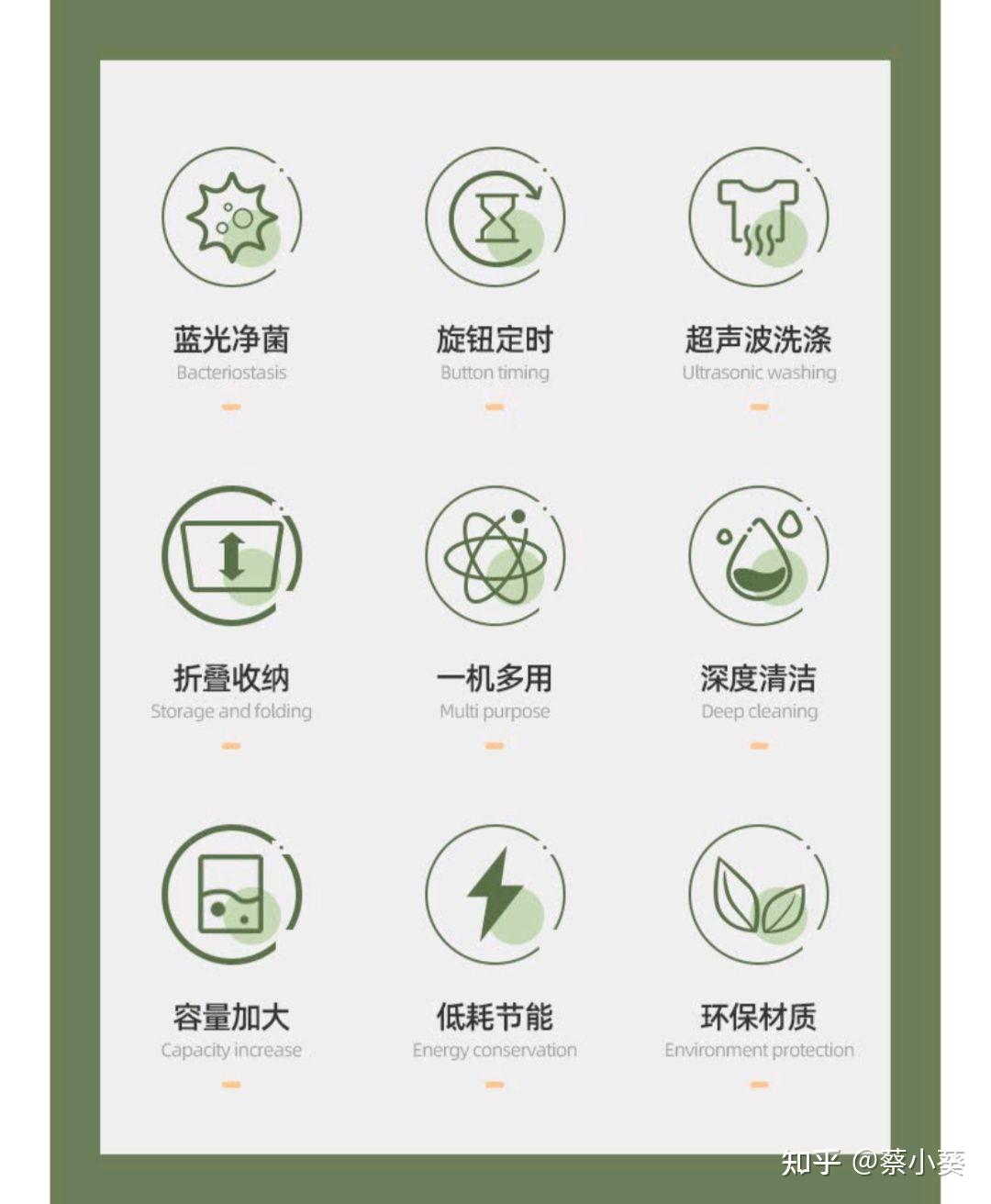 蓝光净菌
Bacteriostasis

旋钮定时
Button timing

超声波洗涤
Ultrasonic washing

折叠收纳
Storage and folding

一机多用
Multi purpose

深度清洁
Deep cleaning

容量加大
Capacity increase

低耗节能
Energy conservation

环保材质
Environment protection

知乎 @蔡小葵