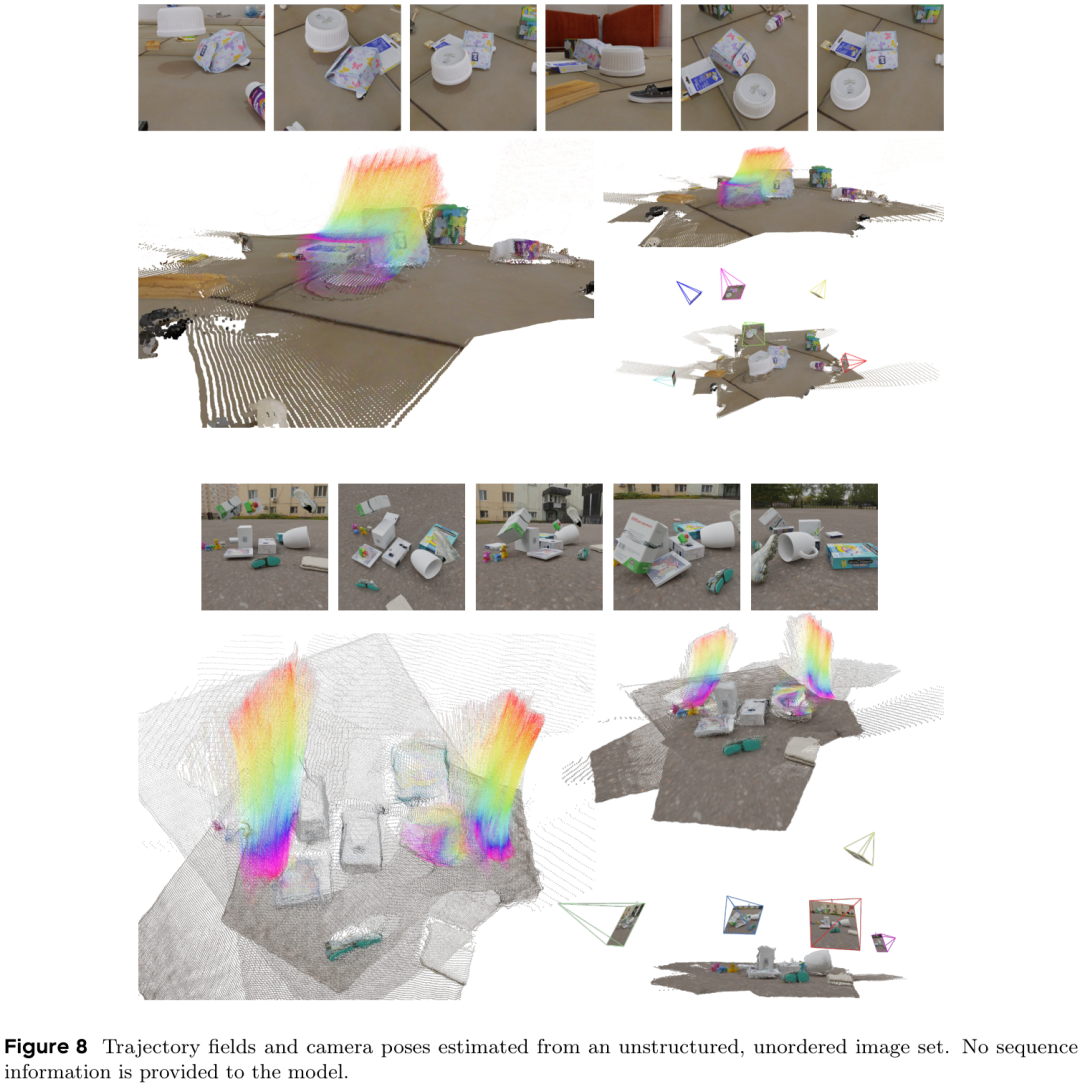 **Figure 8** Trajectory fields and camera poses estimated from an unstructured, unordered image set. No sequence information is provided to the model.