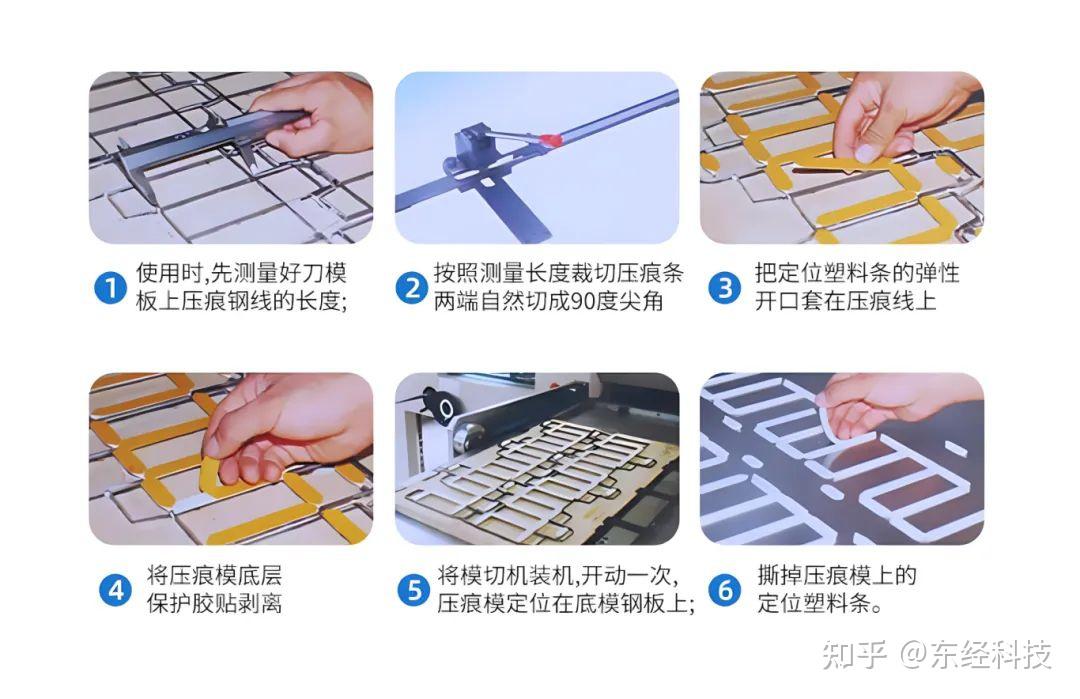 1 使用时,先测量好刀模板上压痕钢线的长度;

2 按照测量长度裁切压痕条两端自然切成90度尖角

3 把定位塑料条的弹性开口套在压痕线上

4 将压痕模底层保护胶贴剥离

5 将模切机装机,开动一次,压痕模定位在底模钢板上;

6 撕掉压痕模上的定位塑料条。

知乎 @东经科技