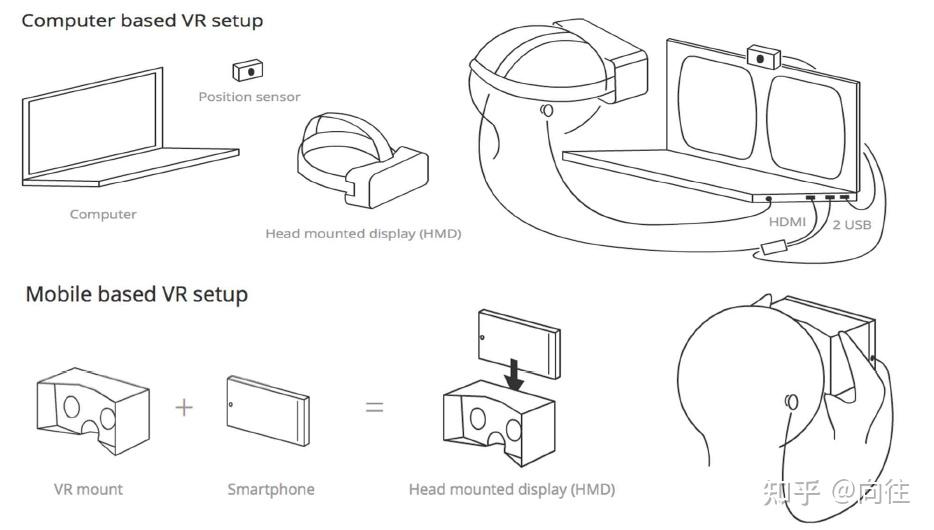 Computer based VR setup

Position sensor

Computer

Head mounted display (HMD)

HDMI

2 USB

Mobile based VR setup

+

=

VR mount

Smartphone

Head mounted display (HMD)

知乎 @向往