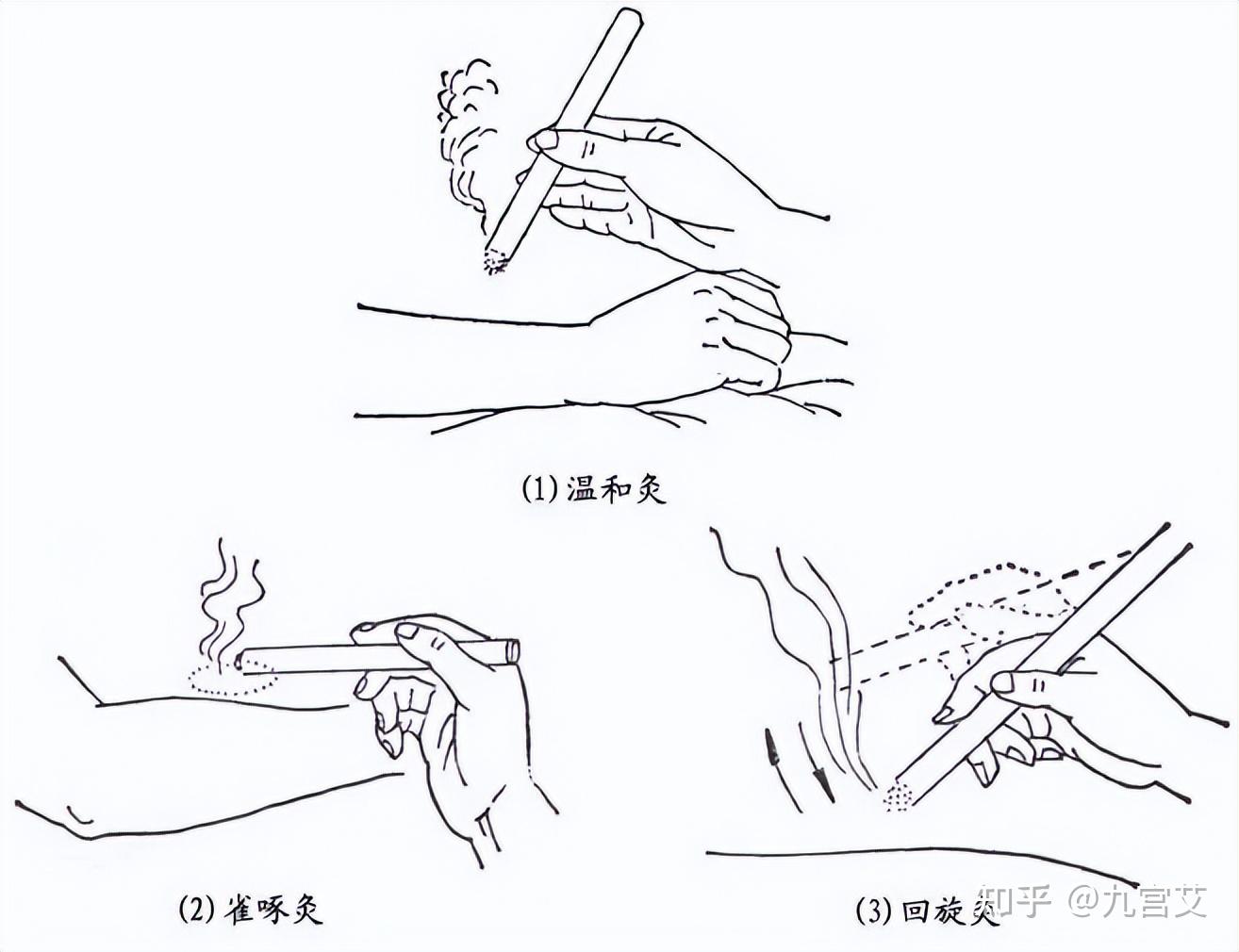 (1) 温和灸

(2) 雀啄灸

(3) 回旋灸

知乎 @九宫艾