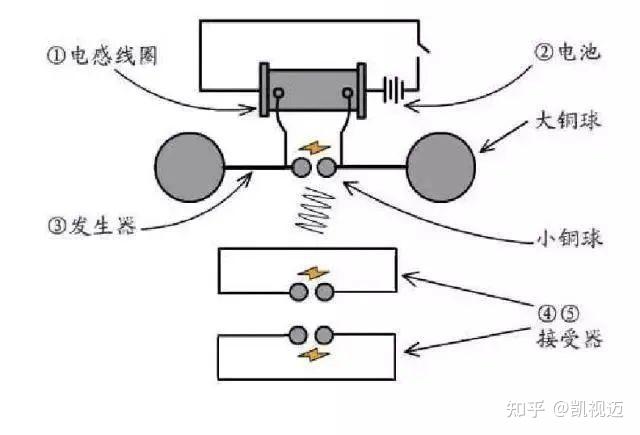 ①电感线圈

②电池

大铜球

③发生器

小铜球

④⑤
接受器

知乎 @凯视迈