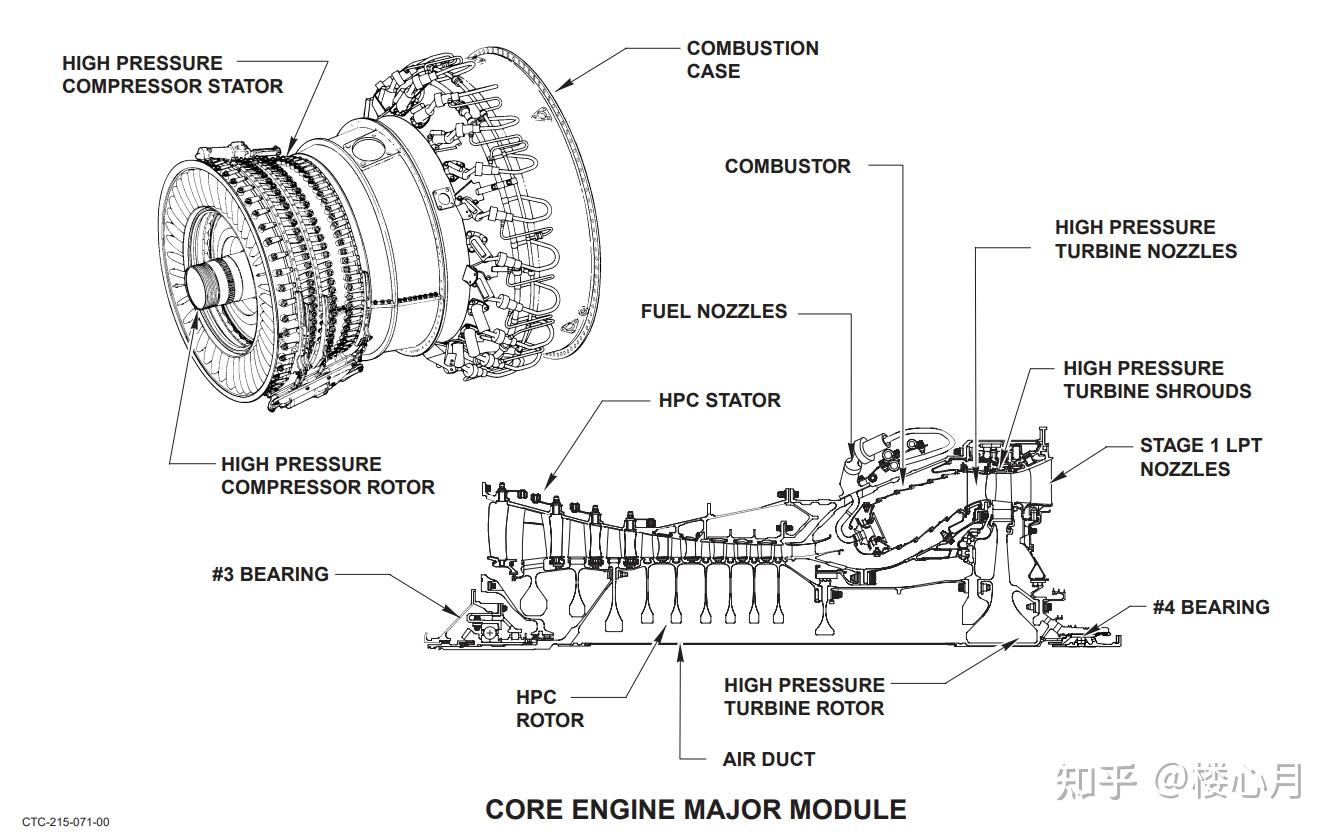 HIGH PRESSURE COMPRESSOR STATOR

COMBUSTION CASE

COMBUSTOR

HIGH PRESSURE TURBINE NOZZLES

FUEL NOZZLES

HIGH PRESSURE TURBINE SHROUDS

HPC STATOR

STAGE 1 LPT NOZZLES

HIGH PRESSURE COMPRESSOR ROTOR

#3 BEARING

#4 BEARING

HPC ROTOR

HIGH PRESSURE TURBINE ROTOR

AIR DUCT

知乎 @楼心月

CTC-215-071-00

CORE ENGINE MAJOR MODULE