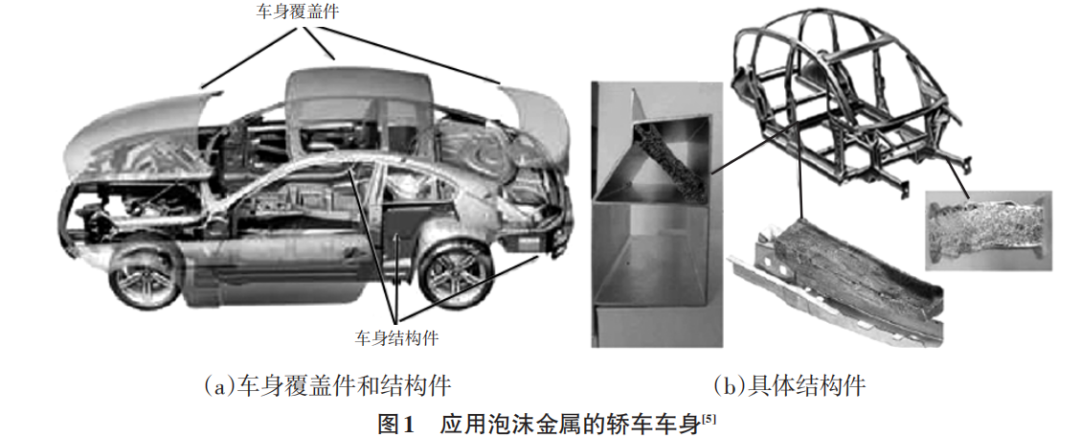 车身覆盖件

车身结构件

(a)车身覆盖件和结构件

(b)具体结构件

图1 应用泡沫金属的轿车车身$^{[5]}$