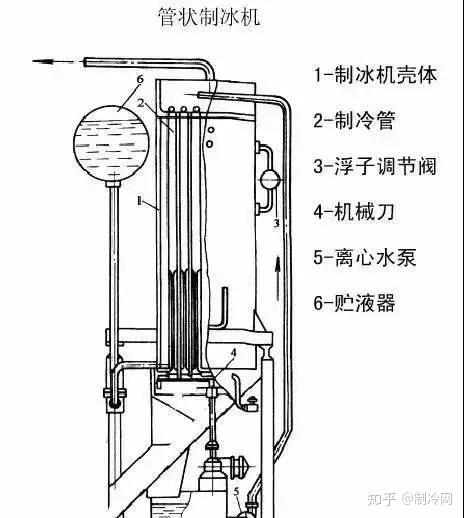 管状制冰机

6
2
1
3
4
5

1-制冰机壳体
2-制冷管
3-浮子调节阀
4-机械刀
5-离心水泵
6-贮液器

知乎 @制冷网