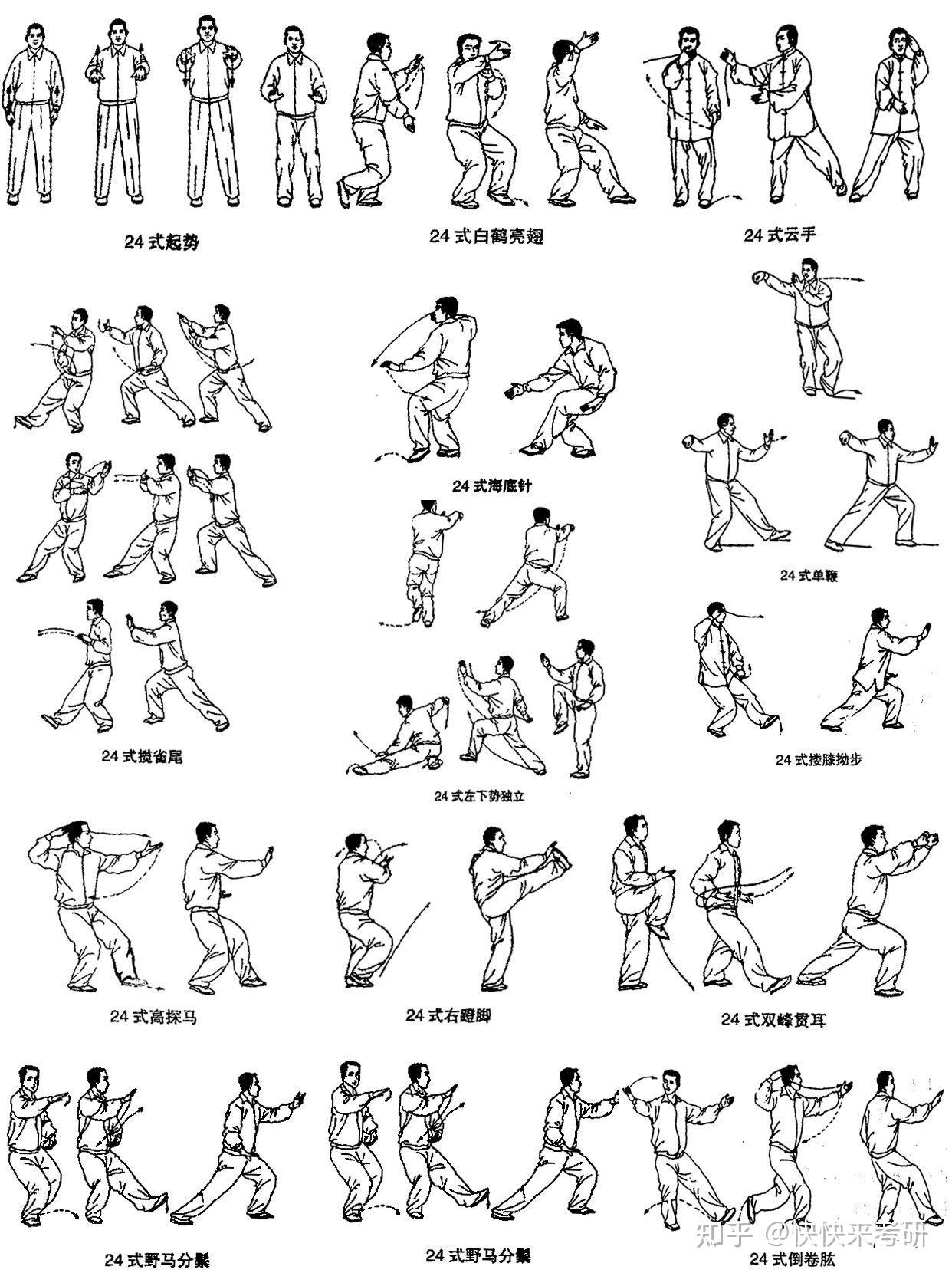 24 式起势

24 式白鹤亮翅

24 式云手

24 式海底针

24 式单鞭

24 式揽雀尾

24 式左下势独立

24 式搂膝拗步

24 式高探马

24 式右蹬脚

24 式双峰贯耳

24 式野马分鬃

24 式野马分鬃

24 式倒卷肱

知乎 @快快来考研