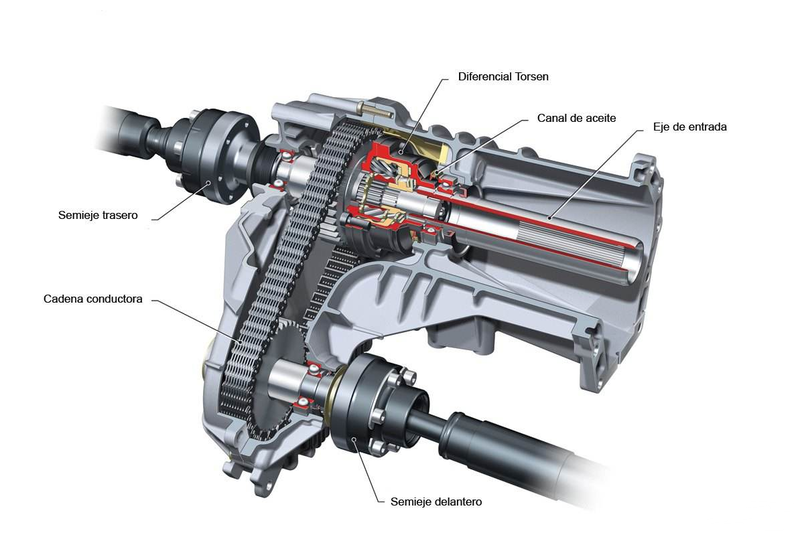 Diferencial Torsen

Canal de aceite

Eje de entrada

Semieje trasero

Cadena conductora

Semieje delantero