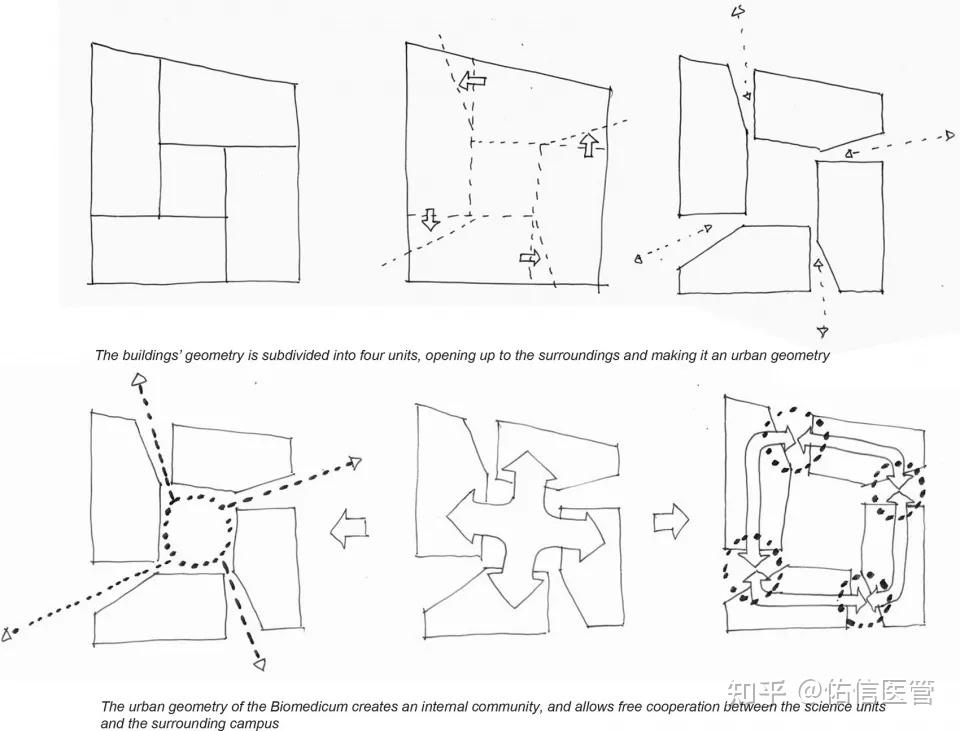 The buildings' geometry is subdivided into four units, opening up to the surroundings and making it an urban geometry

The urban geometry of the Biomedicum creates an internal community, and allows free cooperation between the science units and the surrounding campus

知乎 @佑信医管