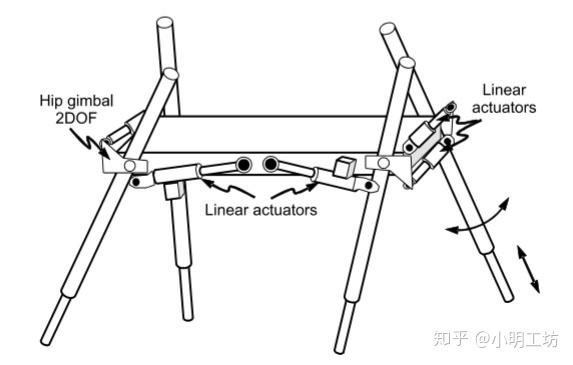 Hip gimbal
2DOF

Linear
actuators

Linear actuators

知乎 @小明工坊