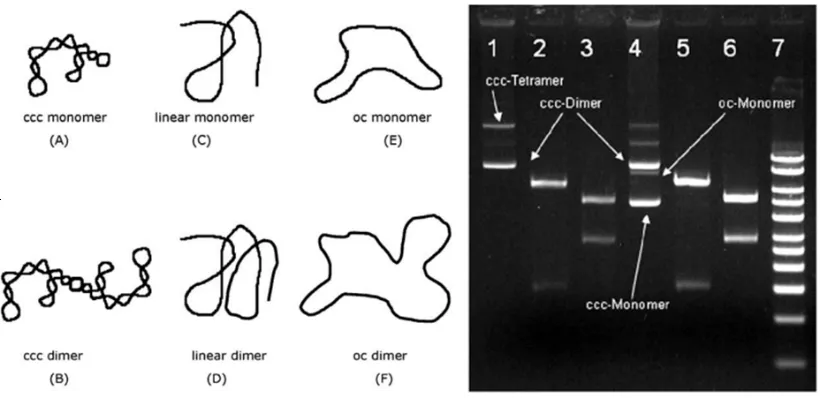 ccc monomer
(A)

linear monomer
(C)

oc monomer
(E)

ccc dimer
(B)

linear dimer
(D)

oc dimer
(F)

1 2 3 4 5 6 7

ccc-Tetramer

ccc-Dimer

oc-Monomer

ccc-Monomer