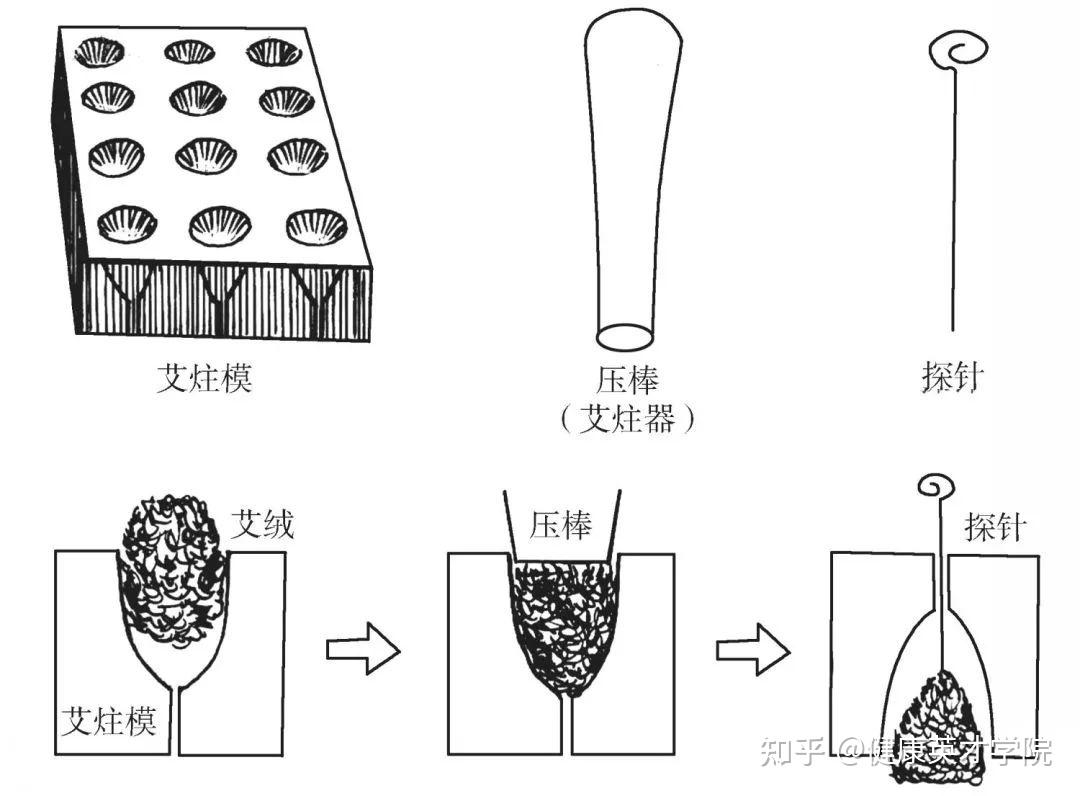 艾炷模

压棒
（艾炷器）

探针

艾绒

艾炷模

压棒

探针

知乎 @健康英才学院