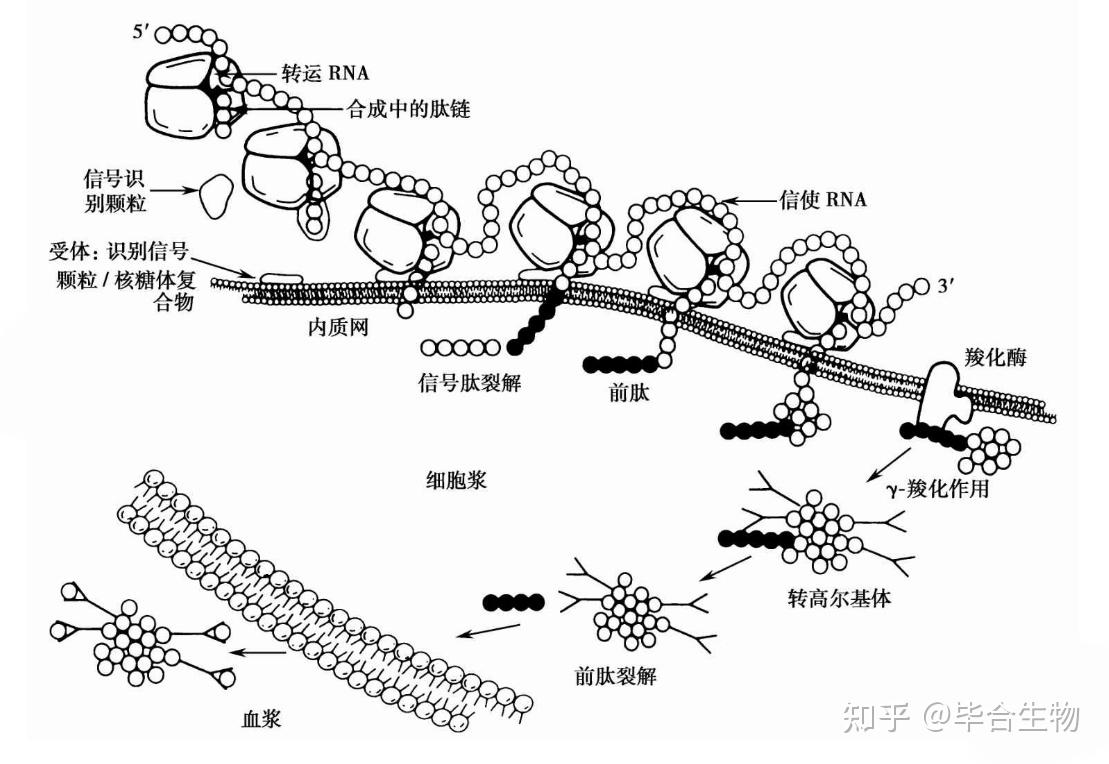 5′

转运 RNA

合成中的肽链

信号识别颗粒

信使 RNA

受体：识别信号颗粒 / 核糖体复合物

3′

内质网

信号肽裂解

前肽

羧化酶

细胞浆

γ-羧化作用

转高尔基体

前肽裂解

血浆

知乎 @毕合生物