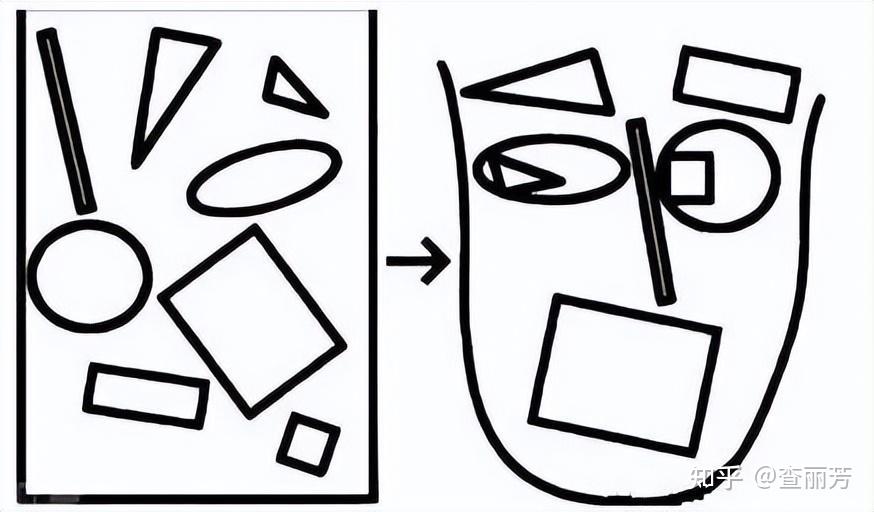 知乎 @查丽芳