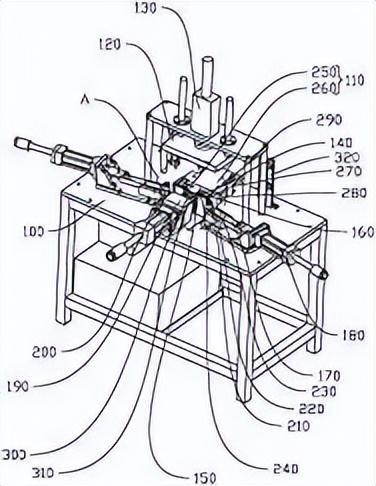 130
120
250
260
110
A
290
140
320
270
280
100
160
180
200
170
190
230
220
210
300
310
150
240