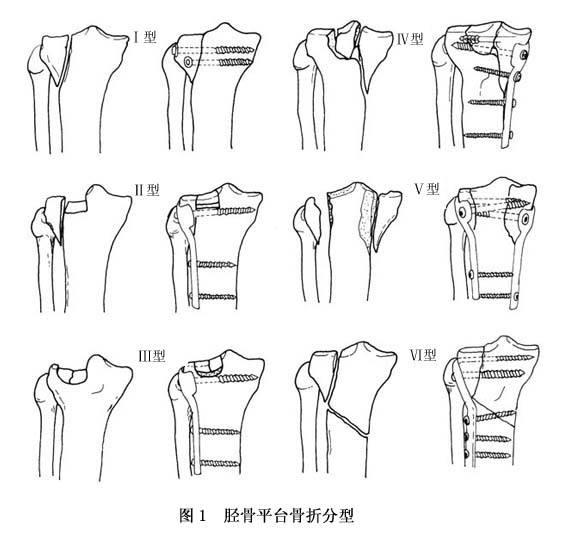 Ⅰ型

Ⅳ型

Ⅱ型

Ⅴ型

Ⅲ型

Ⅵ型

图 1 胫骨平台骨折分型