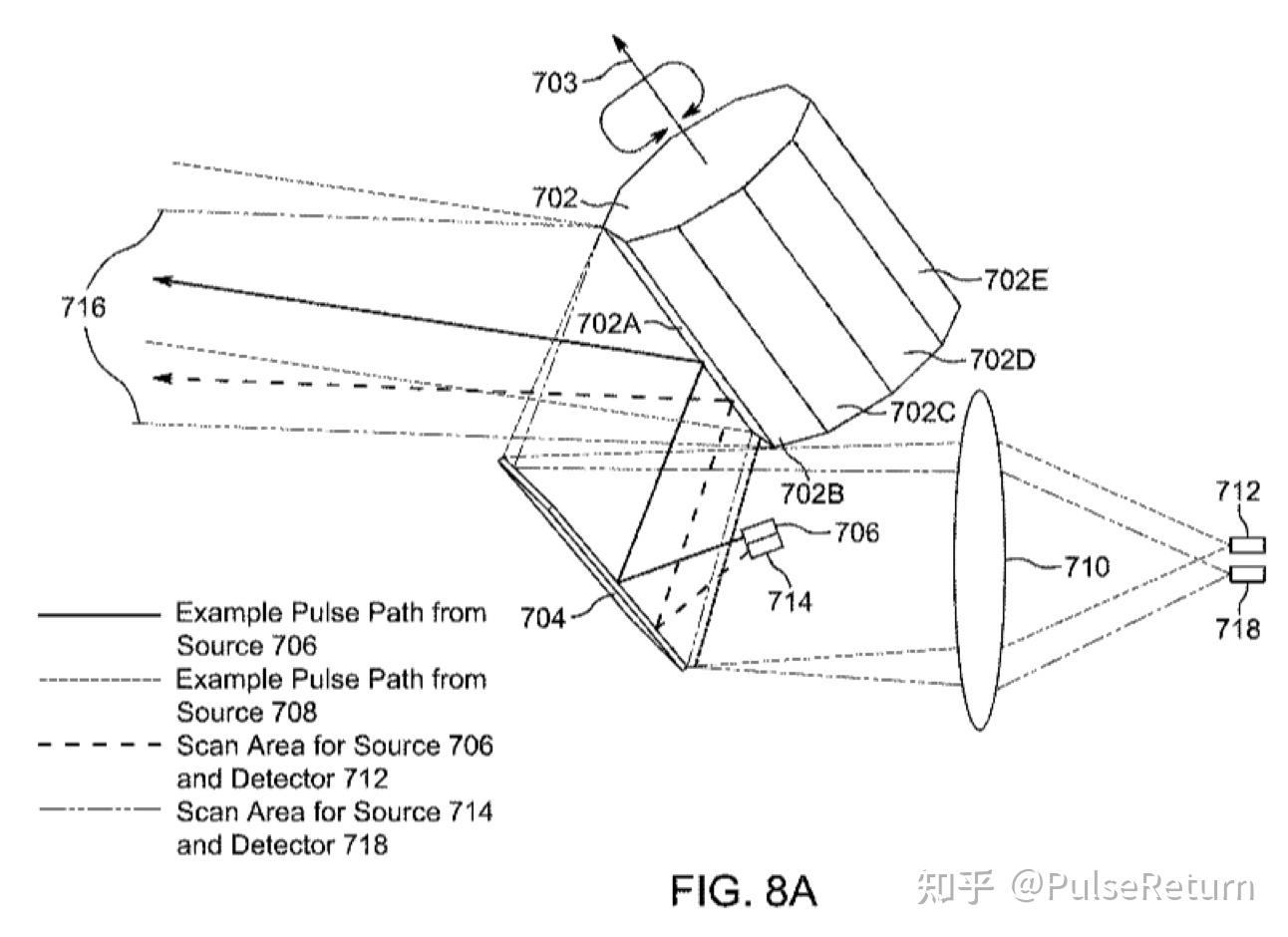 703

702

702E

716

702A

702D

702C

702B

712

706

710

704

714

718

Example Pulse Path from Source 706

Example Pulse Path from Source 708

Scan Area for Source 706 and Detector 712

Scan Area for Source 714 and Detector 718

FIG. 8A

知乎 @PulseReturn