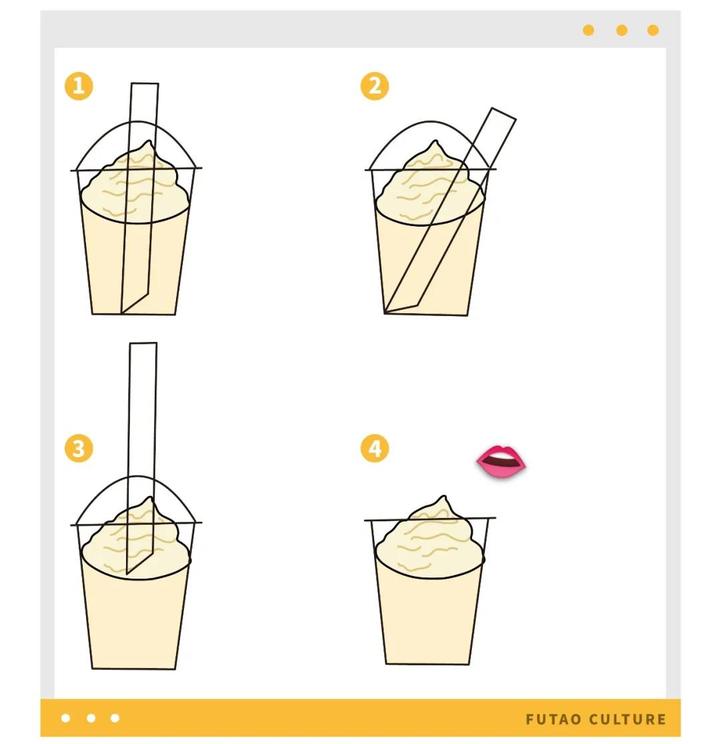 1

2

3

4

FUTAO CULTURE