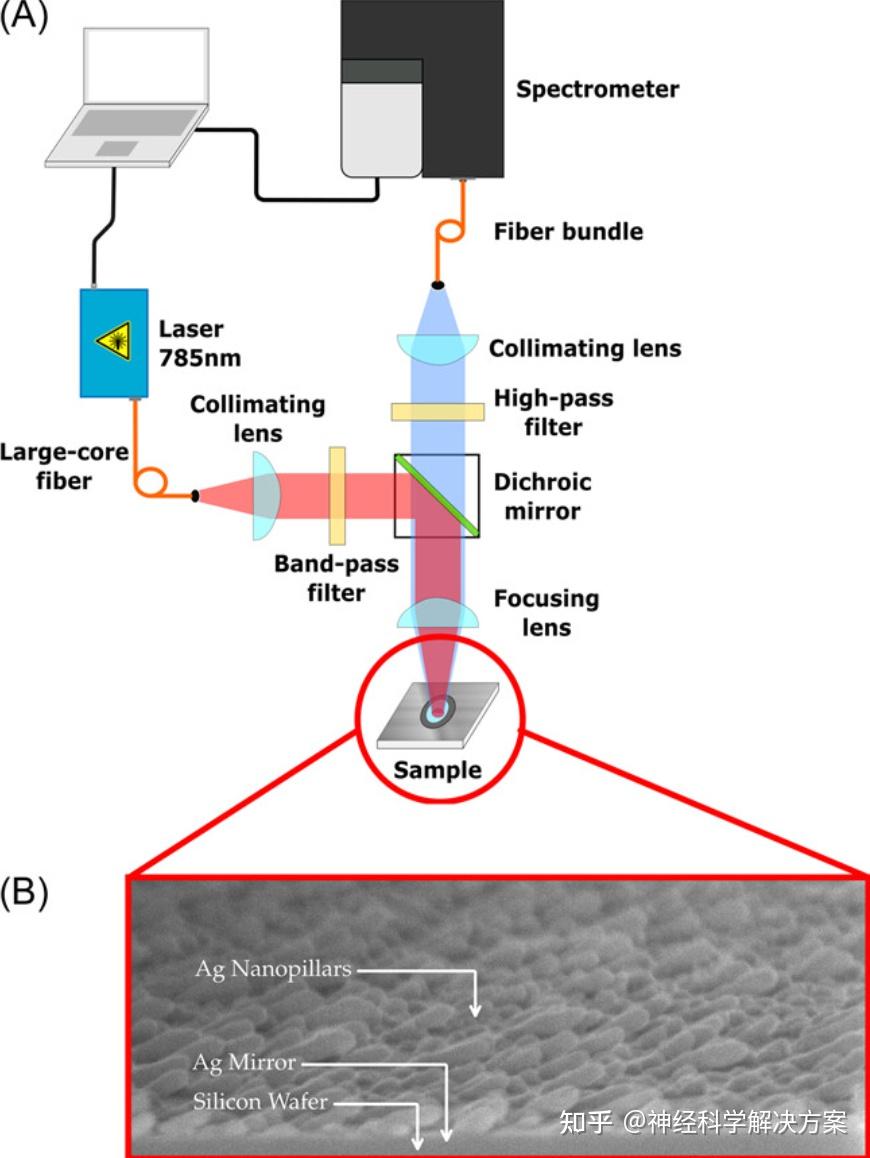 (A)

Spectrometer

Fiber bundle

Laser 785nm

Collimating lens

High-pass filter

Collimating lens

Large-core fiber

Dichroic mirror

Band-pass filter

Focusing lens

Sample

(B)

Ag Nanopillars

Ag Mirror

Silicon Wafer

知乎 @神经科学解决方案