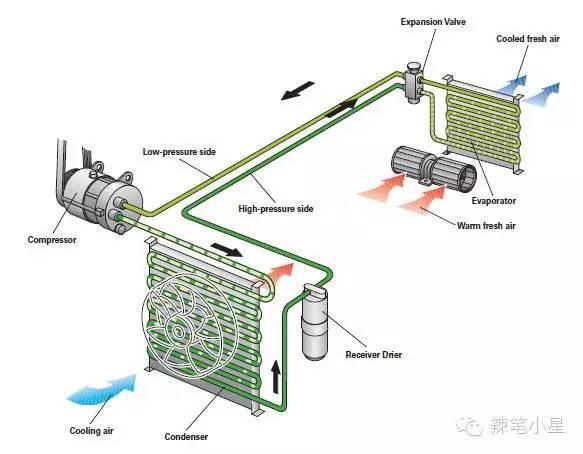 Expansion Valve
Cooled fresh air
Low-pressure side
High-pressure side
Evaporator
Warm fresh air
Compressor
Receiver Drier
Cooling air
Condenser
辣笔小星