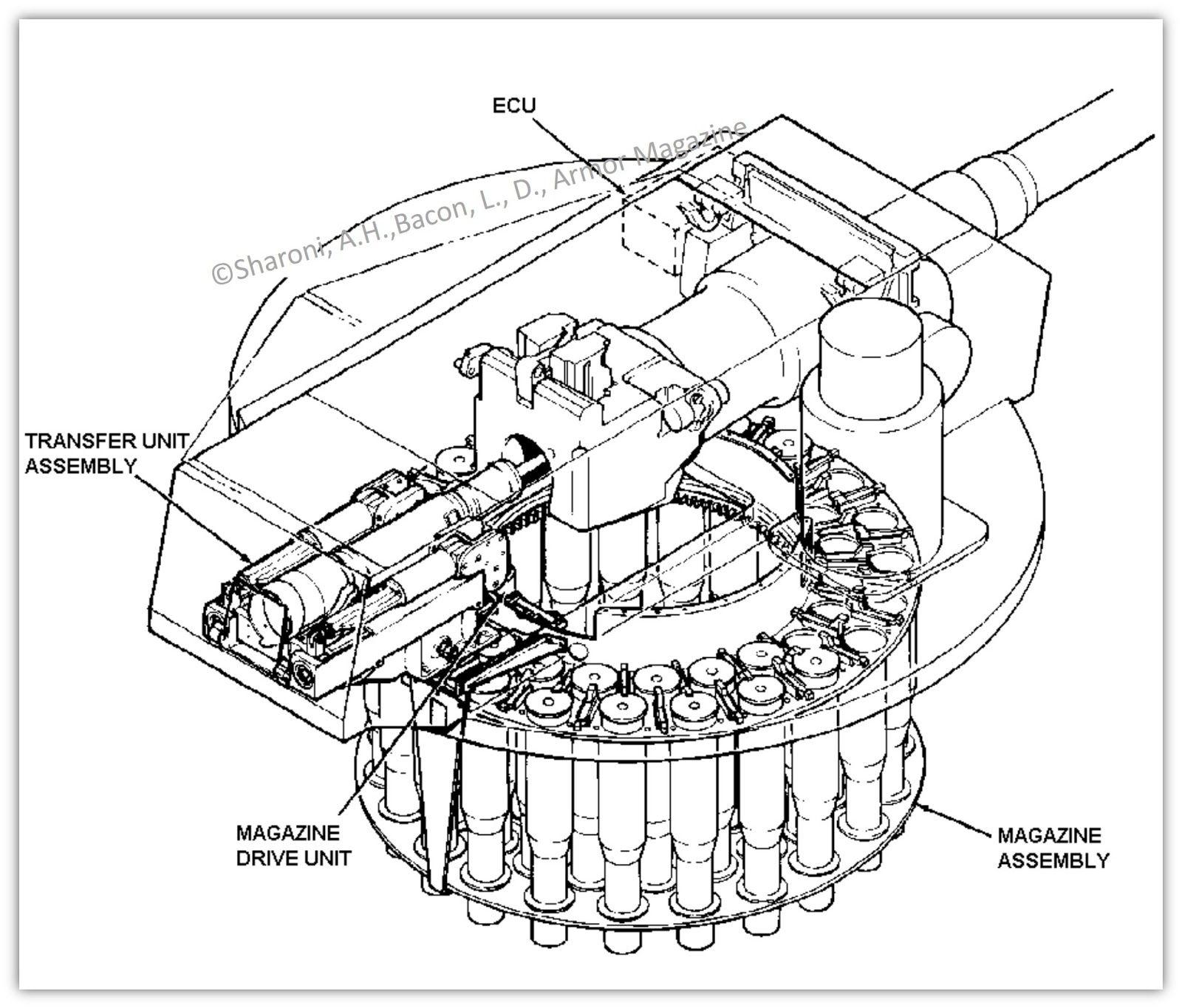 ECU

©Sharoni, A.H.,Bacon, L., D., Armor Magazine

TRANSFER UNIT ASSEMBLY

MAGAZINE DRIVE UNIT

MAGAZINE ASSEMBLY