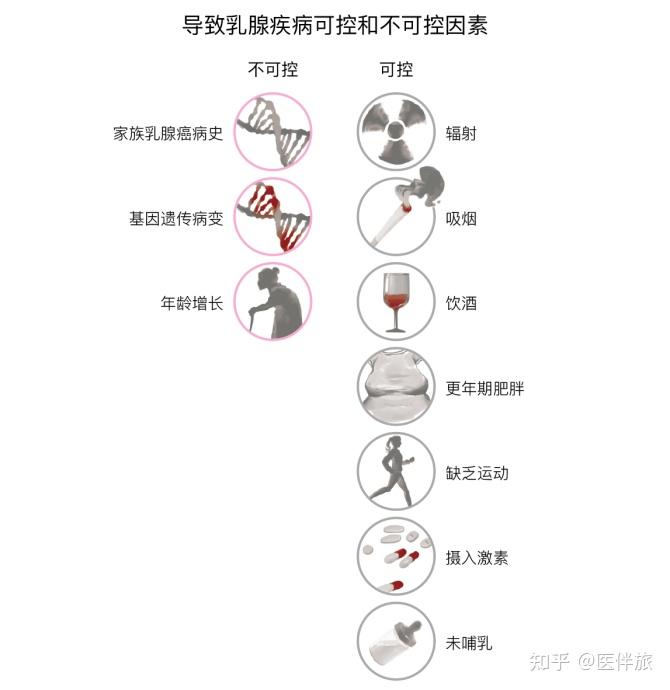 导致乳腺疾病可控和不可控因素

不可控

家族乳腺癌病史

基因遗传病变

年龄增长

可控

辐射

吸烟

饮酒

更年期肥胖

缺乏运动

摄入激素

未哺乳

知乎 @医伴旅