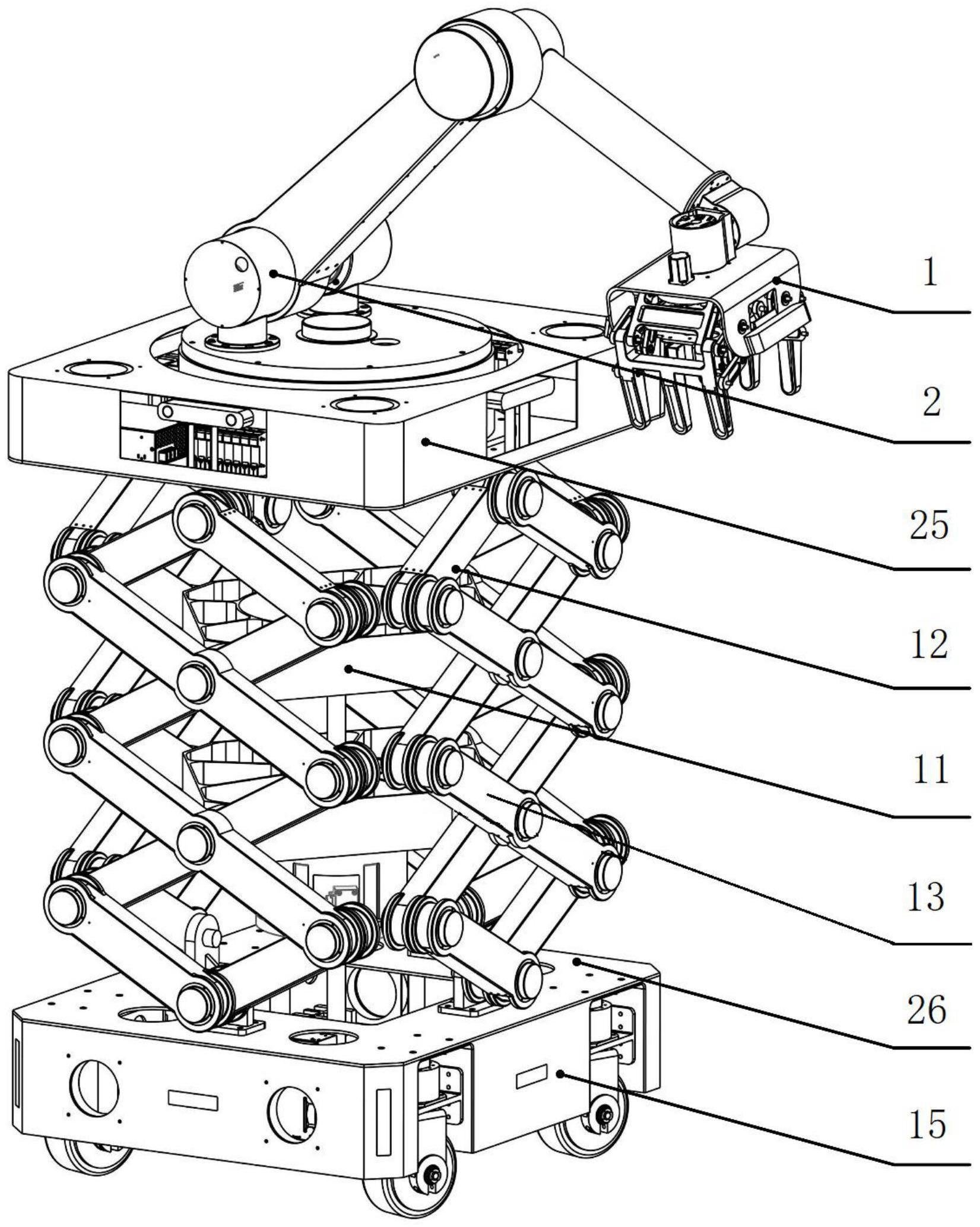 1
2
25
12
11
13
26
15