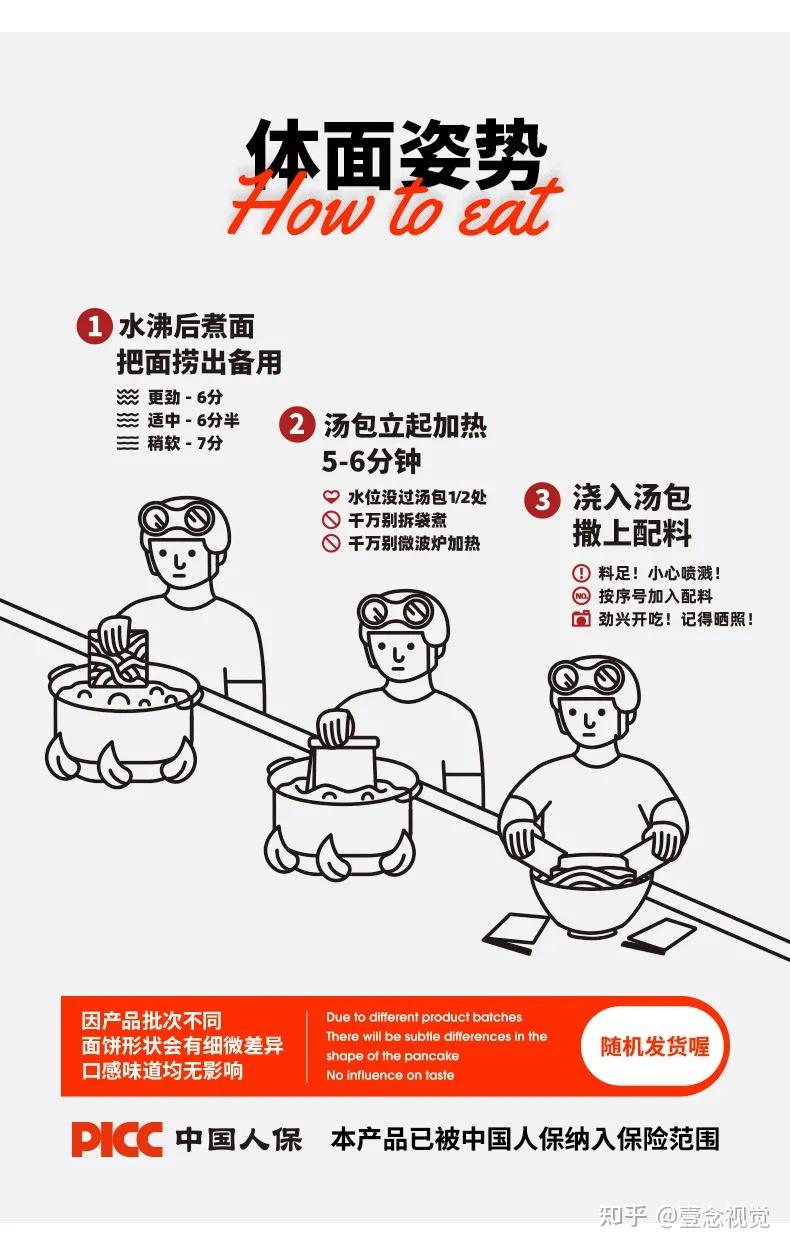 体面姿势
How to eat

1 水沸后煮面
把面捞出备用
更劲 - 6分
适中 - 6分半
稍软 - 7分

2 汤包立起加热
5-6分钟
水位没过汤包1/2处
千万别拆袋煮
千万别微波炉加热

3 浇入汤包
撒上配料
料足！小心喷溅！
按序号加入配料
劲兴开吃！记得晒照！

因产品批次不同
面饼形状会有细微差异
口感味道均无影响

Due to different product batches
There will be subtle differences in the shape of the pancake
No influence on taste

随机发货喔

PICC 中国人保 本产品已被中国人保纳入保险范围

知乎 @壹念视觉